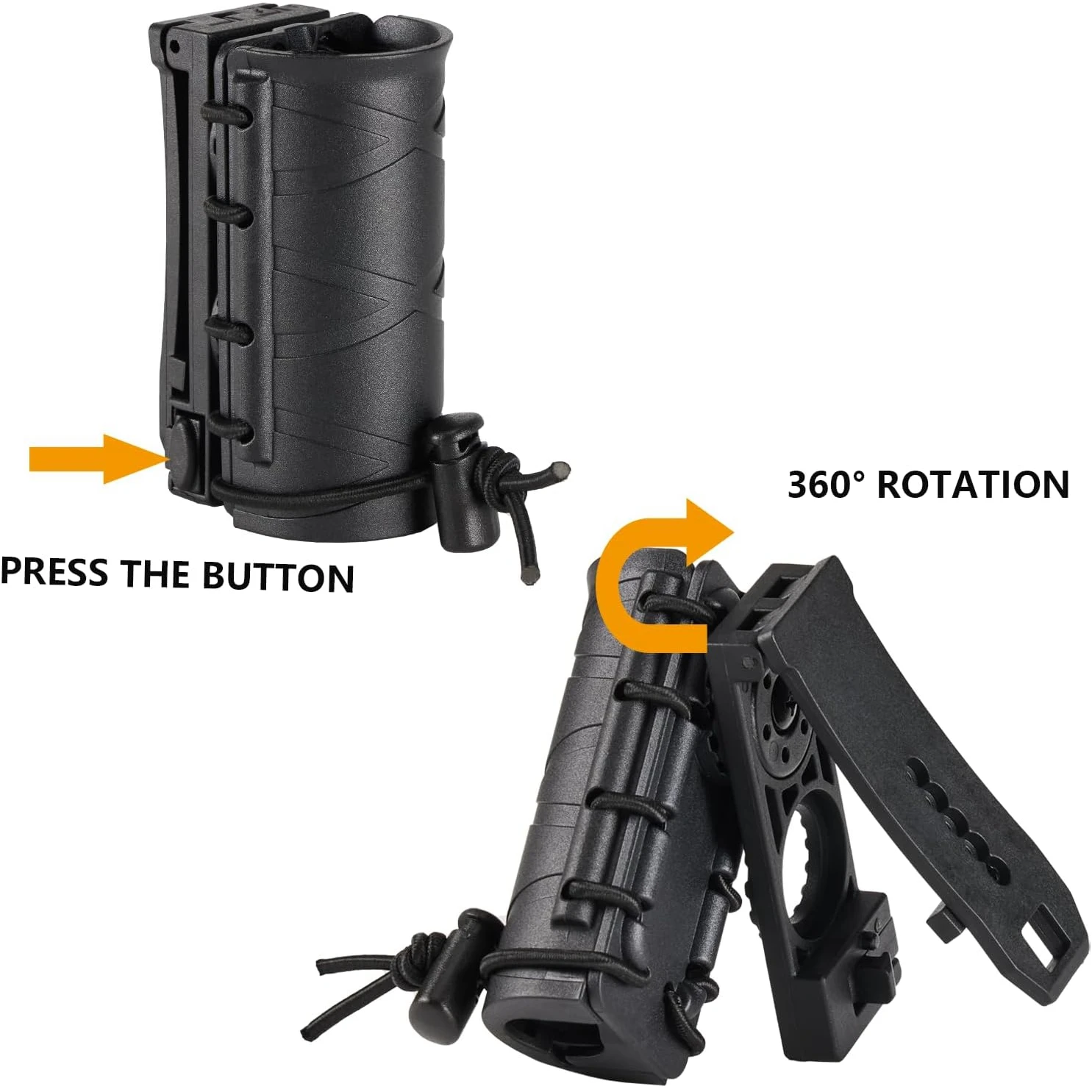 PRESS THE BUTTON

360° ROTATION