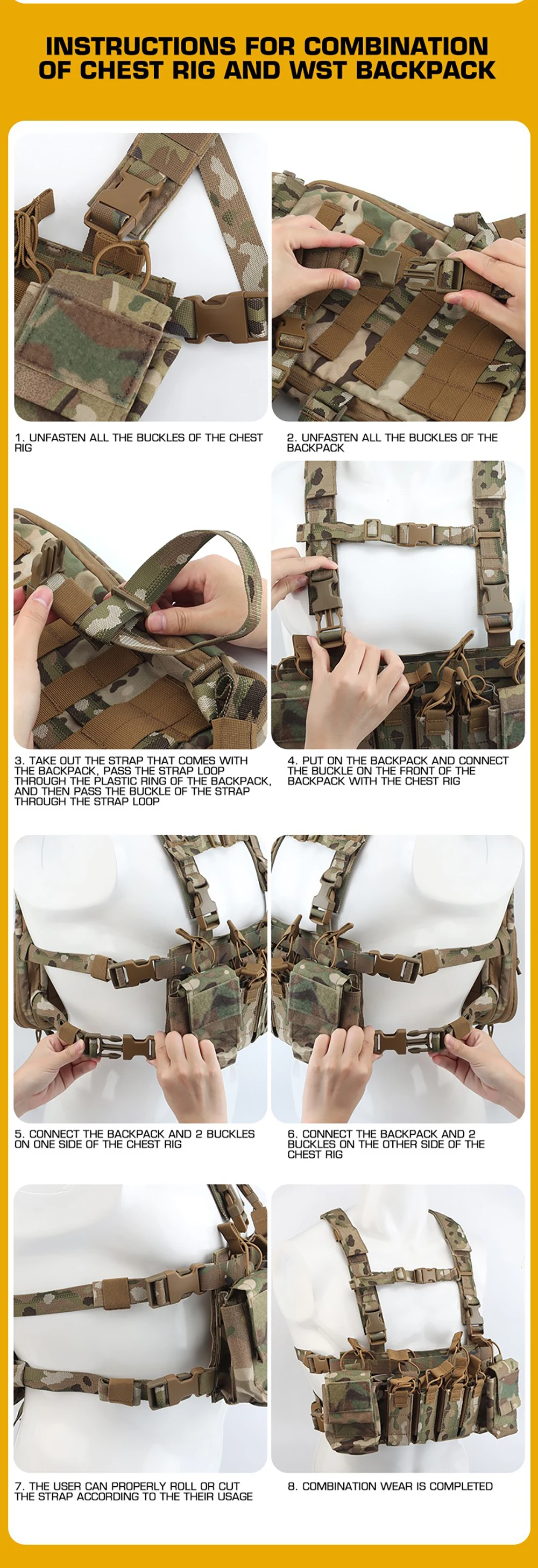 INSTRUCTIONS FOR COMBINATION OF CHEST RIG AND WST BACKPACK

1. UNFASTEN ALL THE BUCKLES OF THE CHEST RIG

2. UNFASTEN ALL THE BUCKLES OF THE BACKPACK

3. TAKE OUT THE STRAP THAT COMES WITH THE BACKPACK, PASS THE STRAP LOOP THROUGH THE PLASTIC RING OF THE BACKPACK, AND THEN PASS THE BUCKLE OF THE STRAP THROUGH THE STRAP LOOP

4. PUT ON THE BACKPACK AND CONNECT THE BUCKLE ON THE FRONT OF THE BACKPACK WITH THE CHEST RIG

5. CONNECT THE BACKPACK AND 2 BUCKLES ON ONE SIDE OF THE CHEST RIG

6. CONNECT THE BACKPACK AND 2 BUCKLES ON THE OTHER SIDE OF THE CHEST RIG

7. THE USER CAN PROPERLY ROLL OR CUT THE STRAP ACCORDING TO THE THEIR USAGE

8. COMBINATION WEAR IS COMPLETED