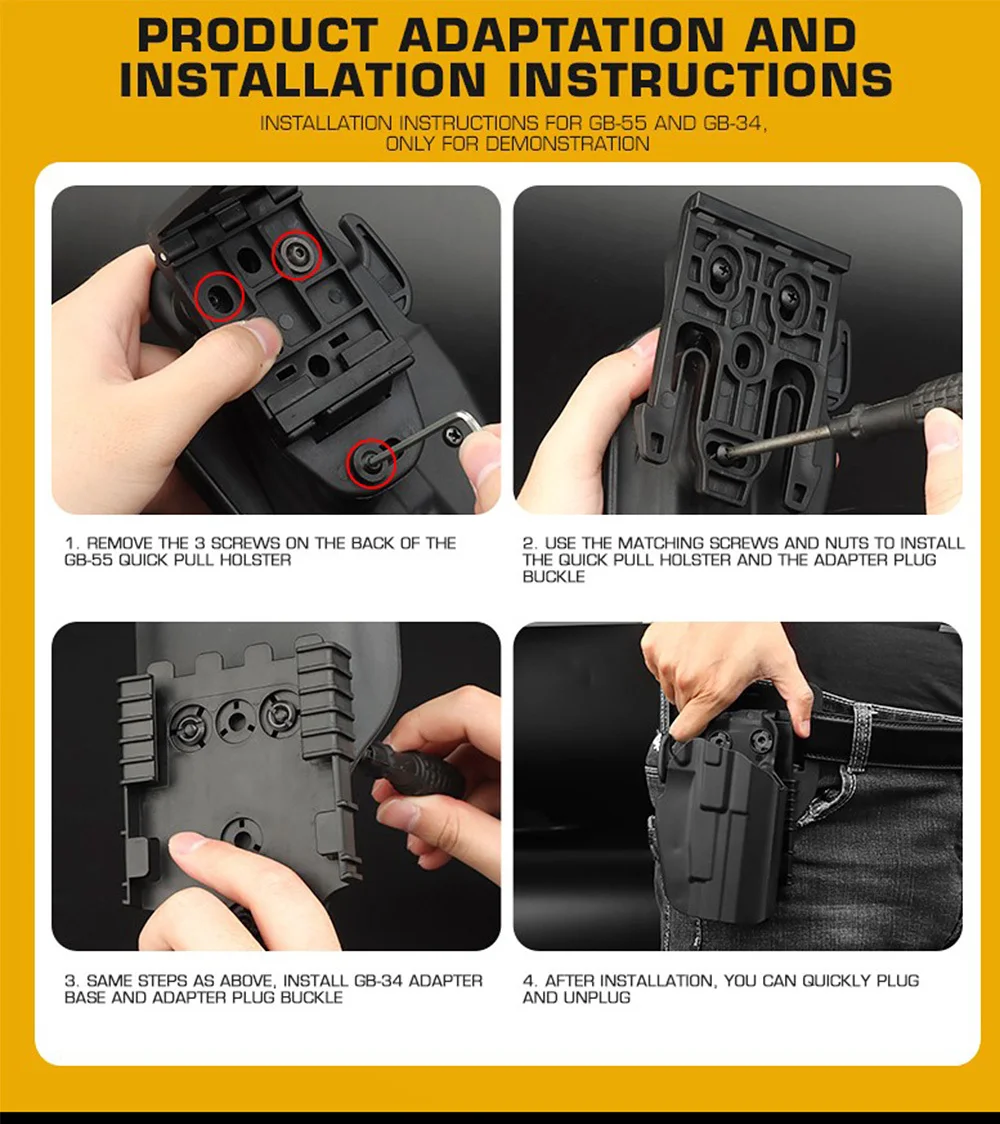 PRODUCT ADAPTATION AND INSTALLATION INSTRUCTIONS

INSTALLATION INSTRUCTIONS FOR GB-55 AND GB-34, ONLY FOR DEMONSTRATION

1. REMOVE THE 3 SCREWS ON THE BACK OF THE GB-55 QUICK PULL HOLSTER

2. USE THE MATCHING SCREWS AND NUTS TO INSTALL THE QUICK PULL HOLSTER AND THE ADAPTER PLUG BUCKLE

3. SAME STEPS AS ABOVE, INSTALL GB-34 ADAPTER BASE AND ADAPTER PLUG BUCKLE

4. AFTER INSTALLATION, YOU CAN QUICKLY PLUG AND UNPLUG