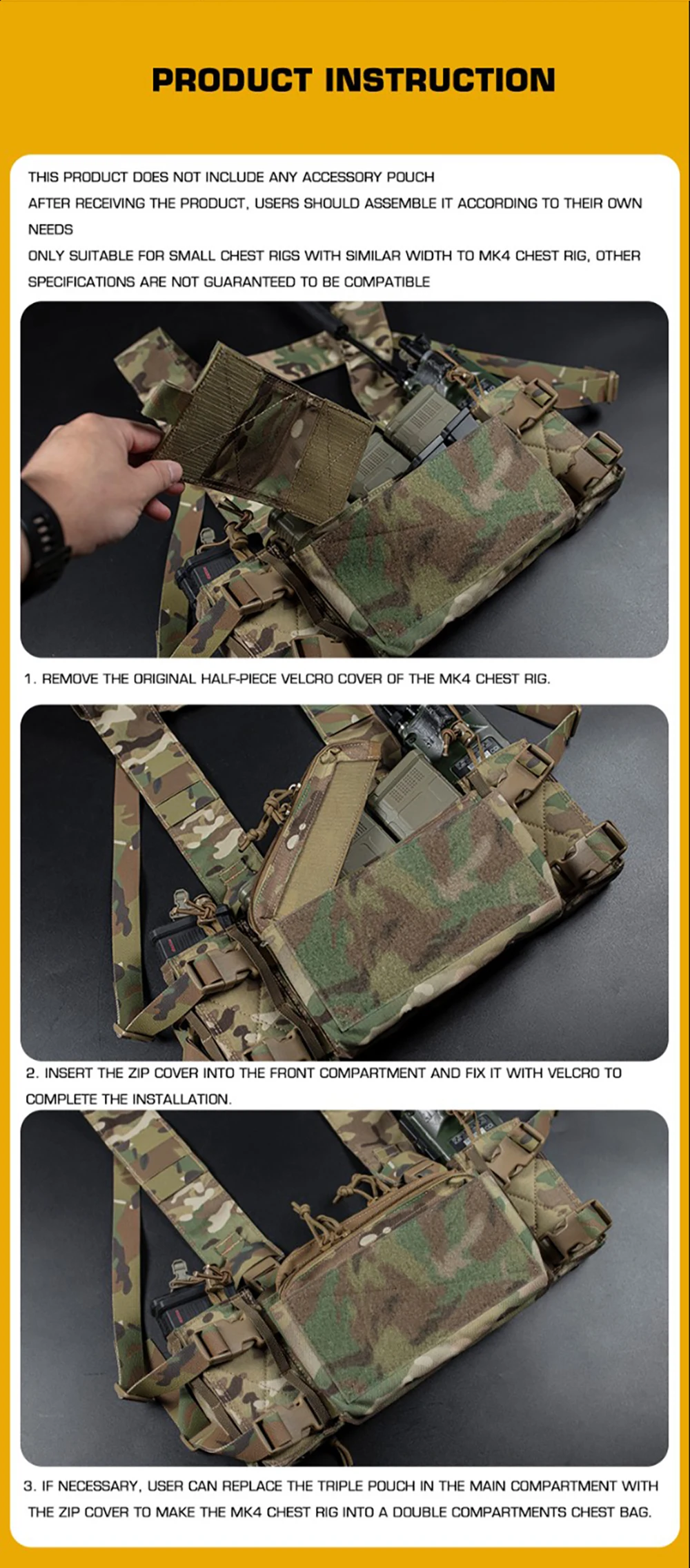 PRODUCT INSTRUCTION

THIS PRODUCT DOES NOT INCLUDE ANY ACCESSORY POUCH
AFTER RECEIVING THE PRODUCT, USERS SHOULD ASSEMBLE IT ACCORDING TO THEIR OWN NEEDS
ONLY SUITABLE FOR SMALL CHEST RIGS WITH SIMILAR WIDTH TO MK4 CHEST RIG, OTHER SPECIFICATIONS ARE NOT GUARANTEED TO BE COMPATIBLE

1. REMOVE THE ORIGINAL HALF-PIECE VELCRO COVER OF THE MK4 CHEST RIG.

2. INSERT THE ZIP COVER INTO THE FRONT COMPARTMENT AND FIX IT WITH VELCRO TO COMPLETE THE INSTALLATION.

3. IF NECESSARY, USER CAN REPLACE THE TRIPLE POUCH IN THE MAIN COMPARTMENT WITH THE ZIP COVER TO MAKE THE MK4 CHEST RIG INTO A DOUBLE COMPARTMENTS CHEST BAG.