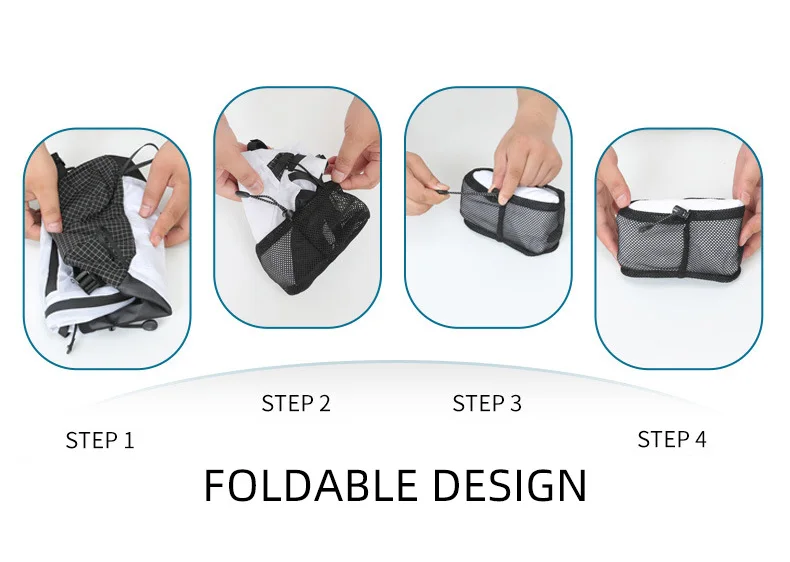 STEP 1

STEP 2

STEP 3

STEP 4

FOLDABLE DESIGN