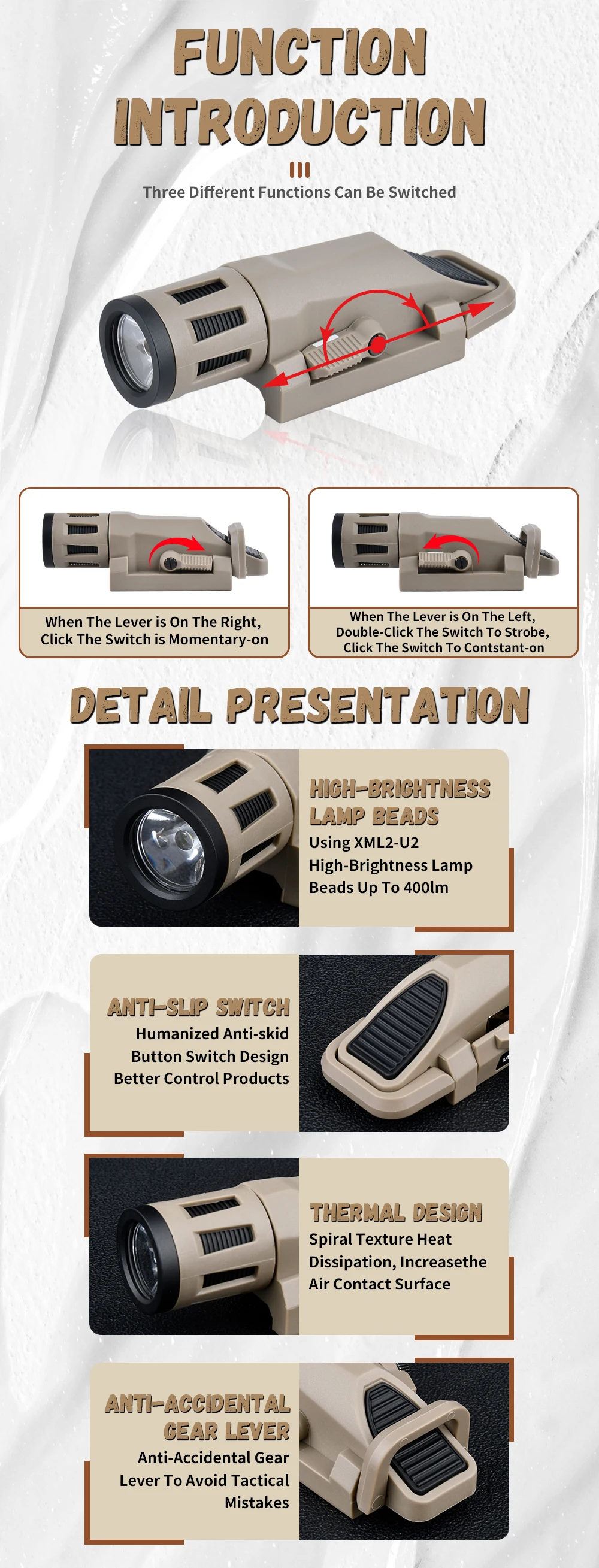 FUNCTION INTRODUCTION

Three Different Functions Can Be Switched

When The Lever is On The Right, Click The Switch is Momentary-on

When The Lever is On The Left, Double-Click The Switch To Strobe, Click The Switch To Contstant-on

DETAIL PRESENTATION

HIGH-BRIGHTNESS LAMP BEADS
Using XML2-U2 High-Brightness Lamp Beads Up To 400lm

ANTI-SLIP SWITCH
Humanized Anti-skid Button Switch Design Better Control Products

THERMAL DESIGN
Spiral Texture Heat Dissipation, Increasethe Air Contact Surface

ANTI-ACCIDENTAL GEAR LEVER
Anti-Accidental Gear Lever To Avoid Tactical Mistakes