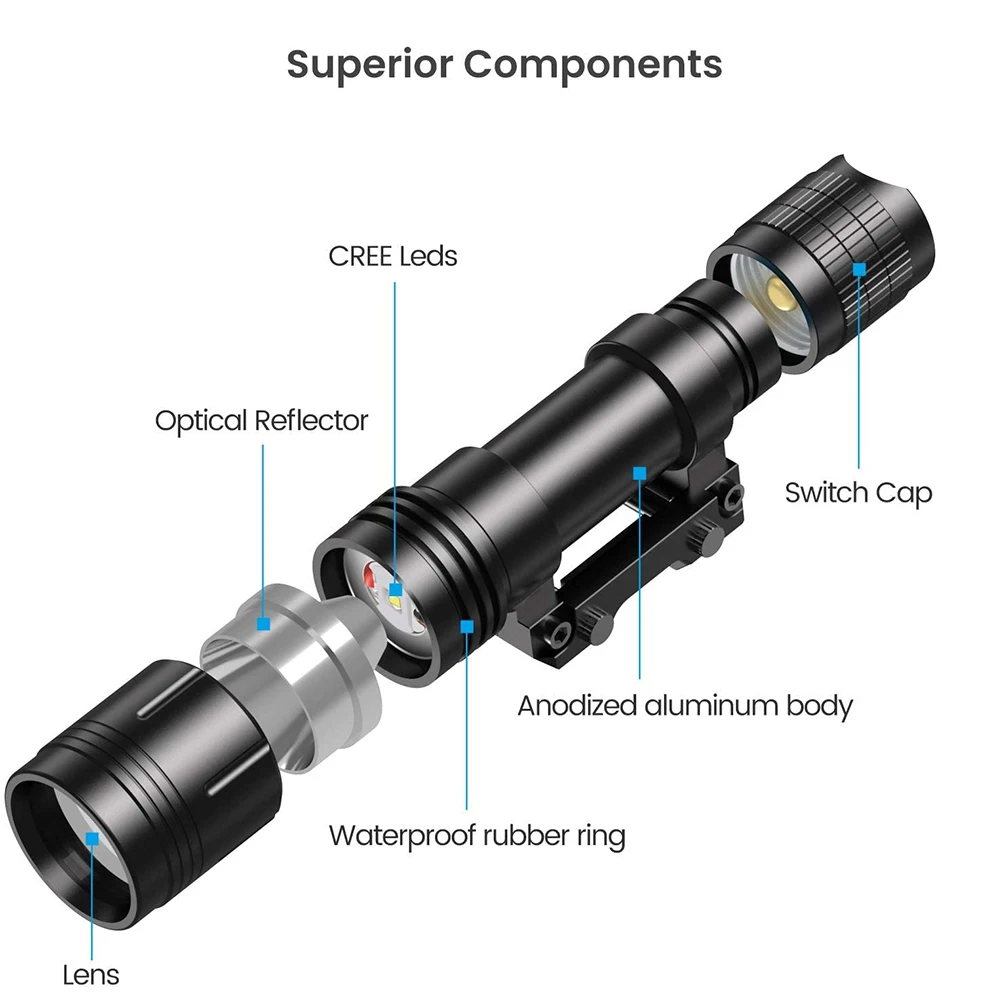 Superior Components

CREE Leds

Optical Reflector

Switch Cap

Anodized aluminum body

Waterproof rubber ring

Lens