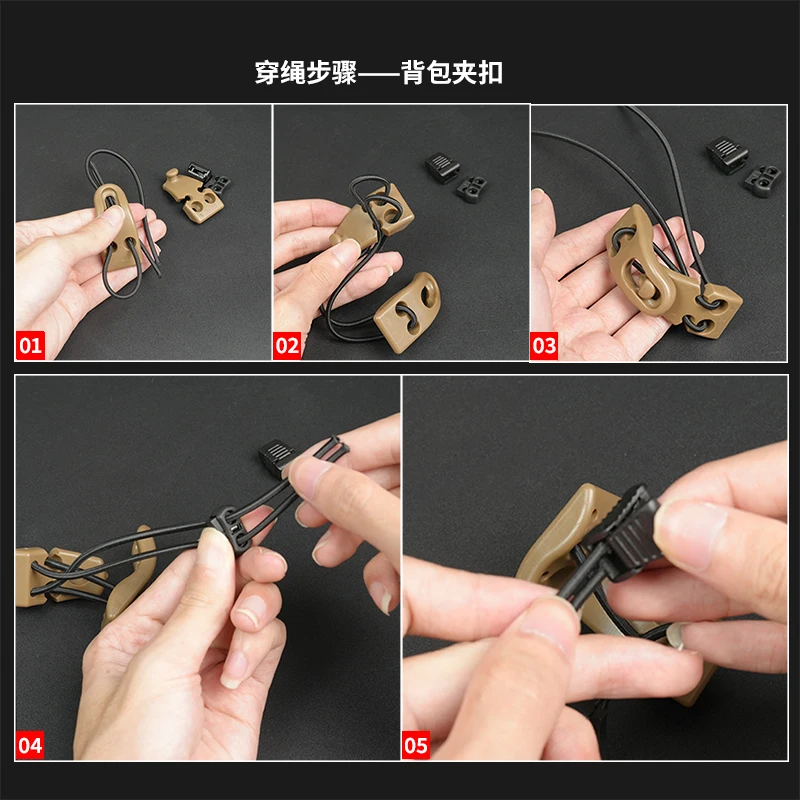 穿绳步骤——背包夹扣

01

02

03

04

05