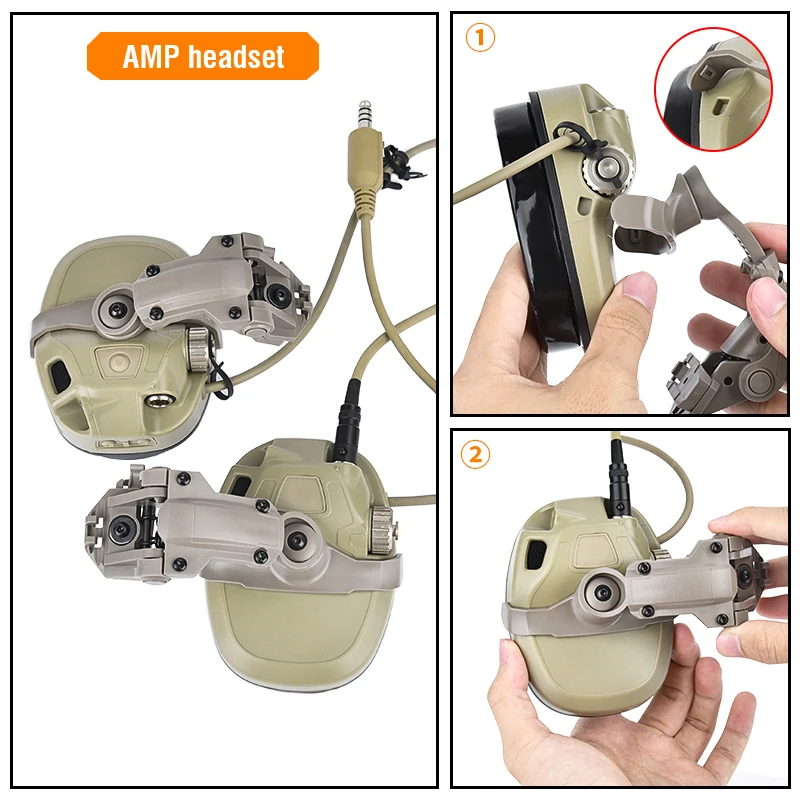 AMP headset

①

②