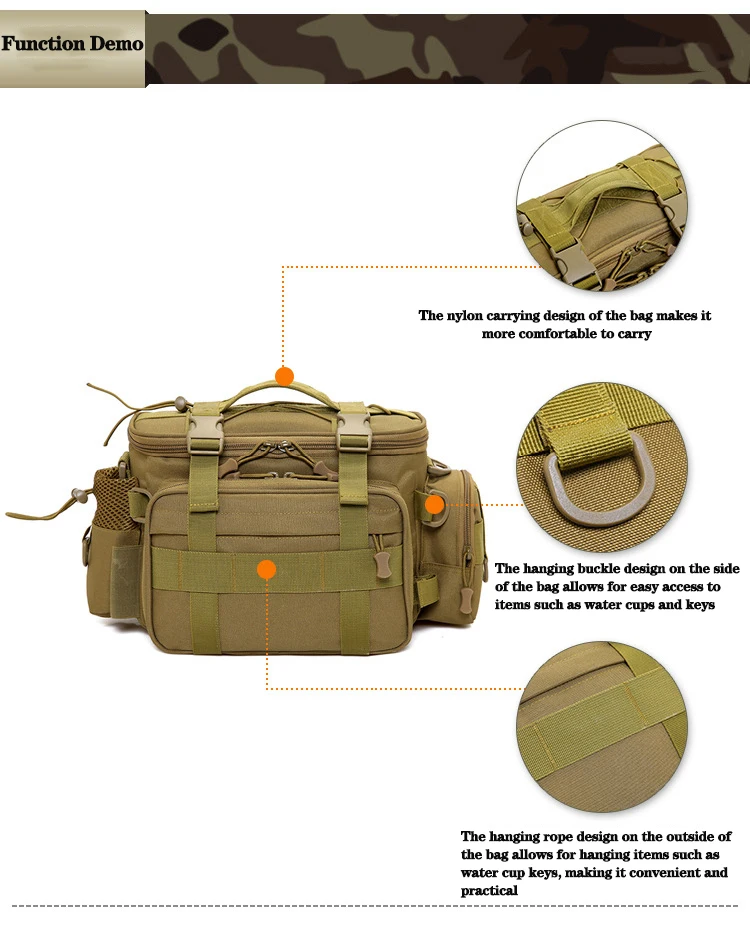 Function Demo

The nylon carrying design of the bag makes it more comfortable to carry

The hanging buckle design on the side of the bag allows for easy access to items such as water cups and keys

The hanging rope design on the outside of the bag allows for hanging items such as water cup keys, making it convenient and practical