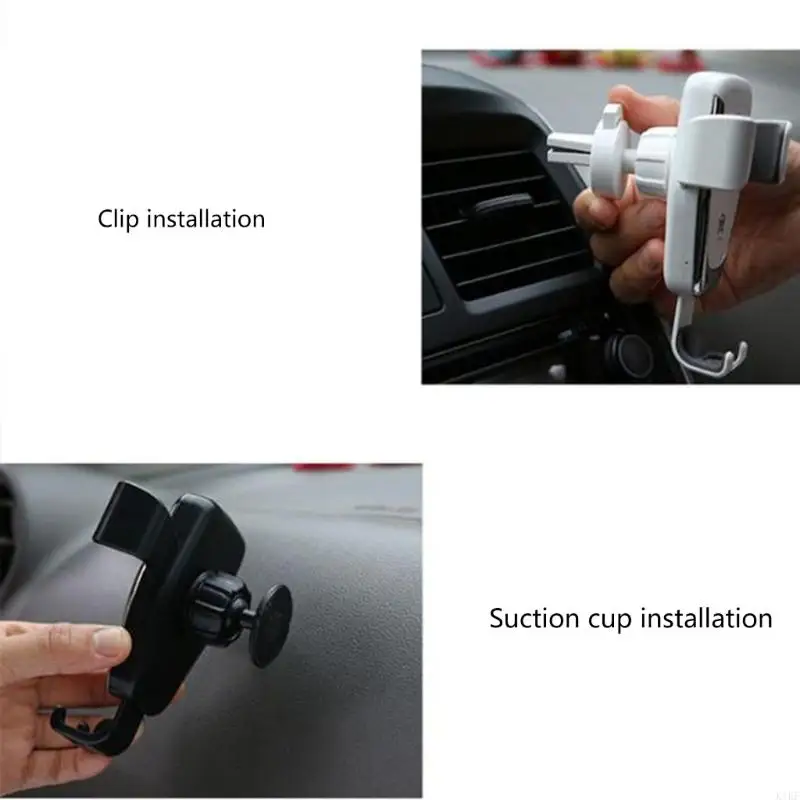 Clip installation

Suction cup installation