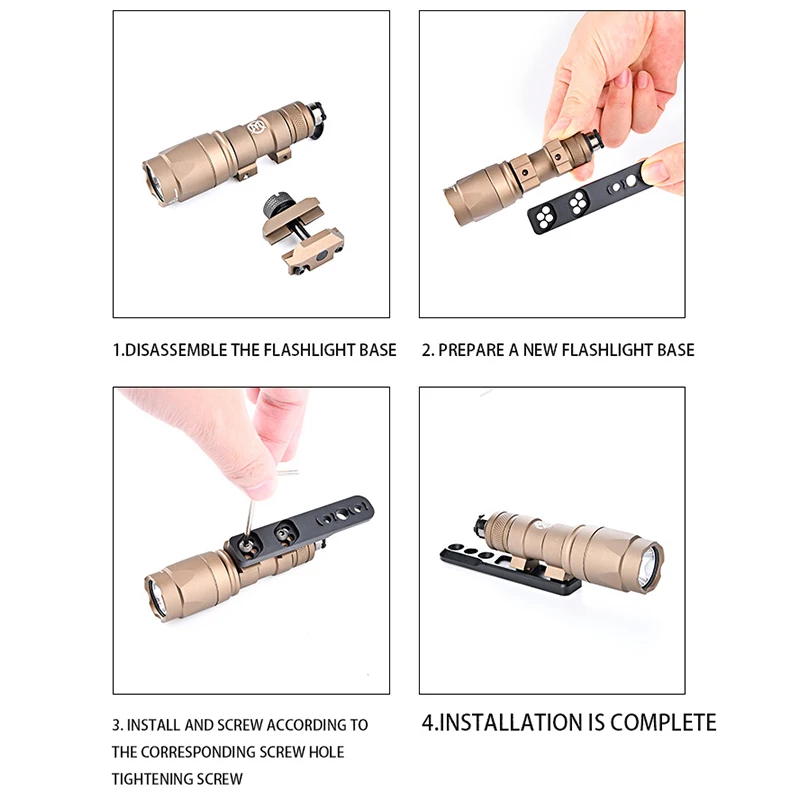 1.DISASSEMBLE THE FLASHLIGHT BASE

2. PREPARE A NEW FLASHLIGHT BASE

3. INSTALL AND SCREW ACCORDING TO THE CORRESPONDING SCREW HOLE TIGHTENING SCREW

4.INSTALLATION IS COMPLETE