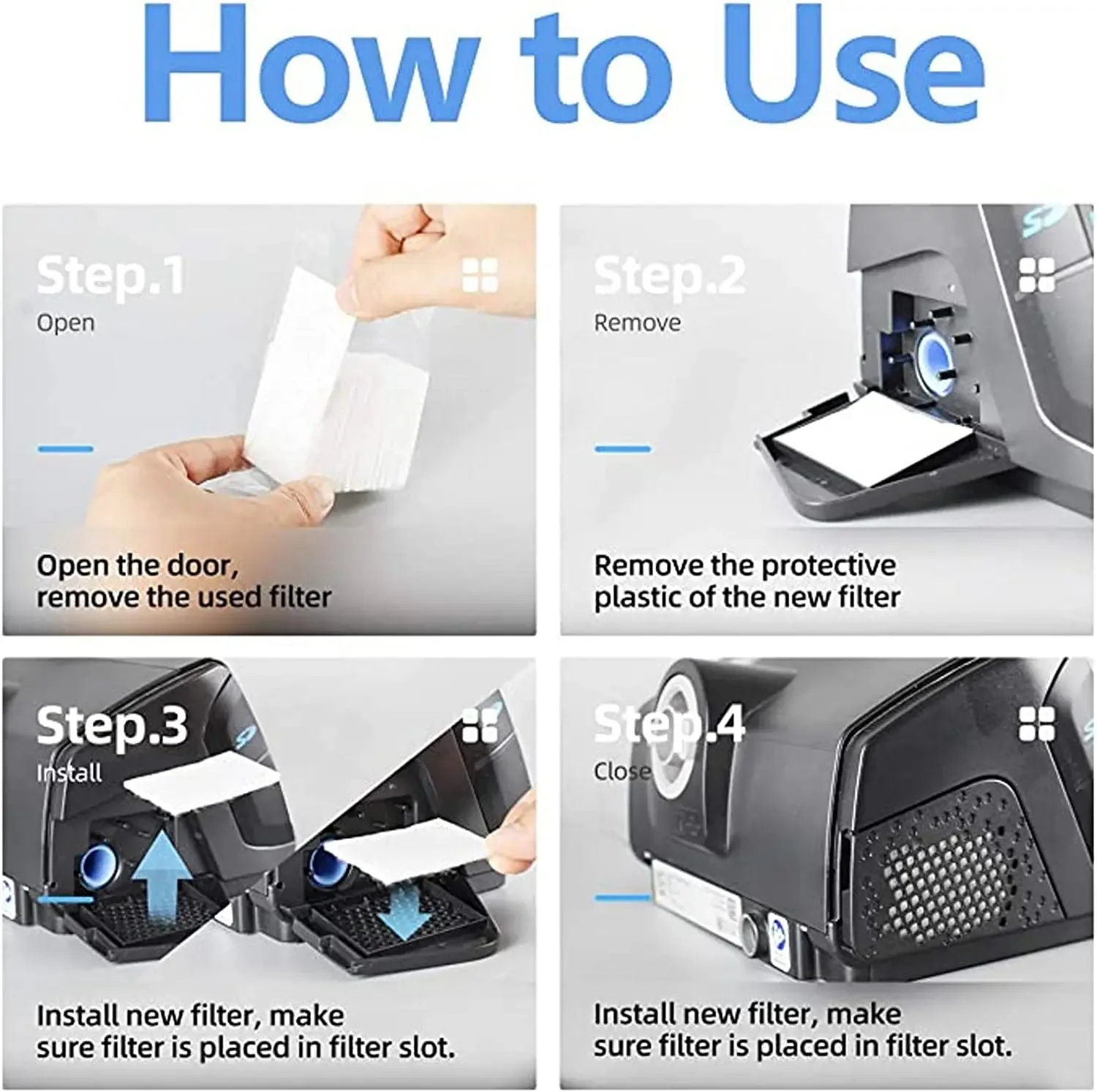 How to Use

Step.1
Open

Open the door, remove the used filter

Step.2
Remove

Remove the protective plastic of the new filter

Step.3
Install

Install new filter, make sure filter is placed in filter slot.

Step.4
Close

Install new filter, make sure filter is placed in filter slot.