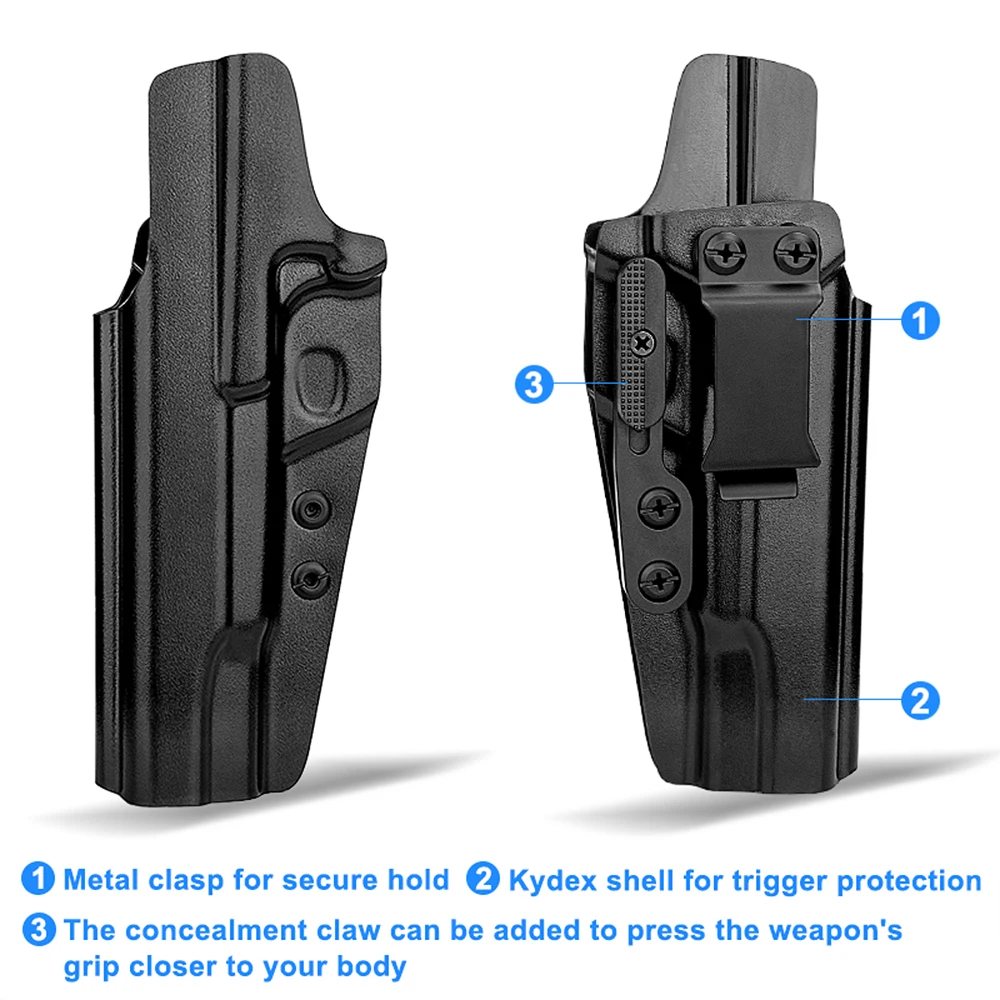 1

3

2

1 Metal clasp for secure hold 2 Kydex shell for trigger protection

3 The concealment claw can be added to press the weapon's grip closer to your body