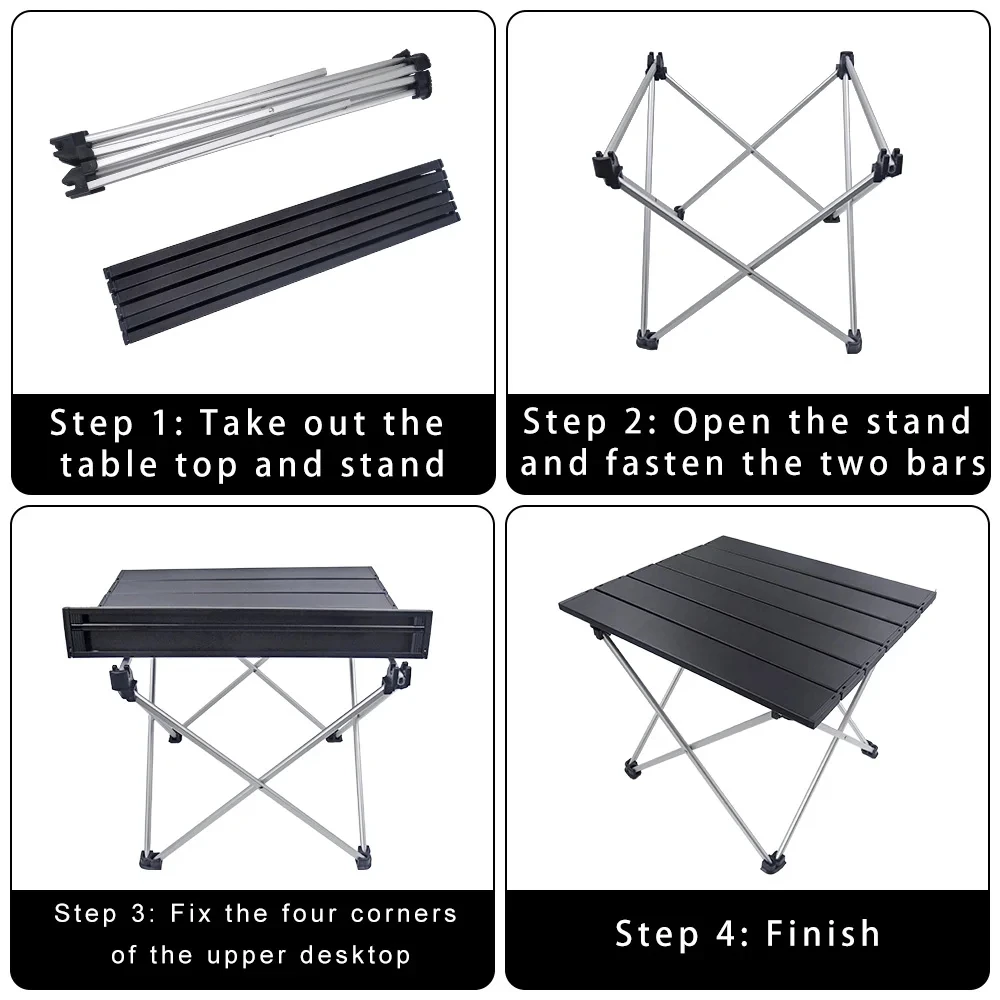 Step 1: Take out the table top and stand

Step 2: Open the stand and fasten the two bars

Step 3: Fix the four corners of the upper desktop

Step 4: Finish