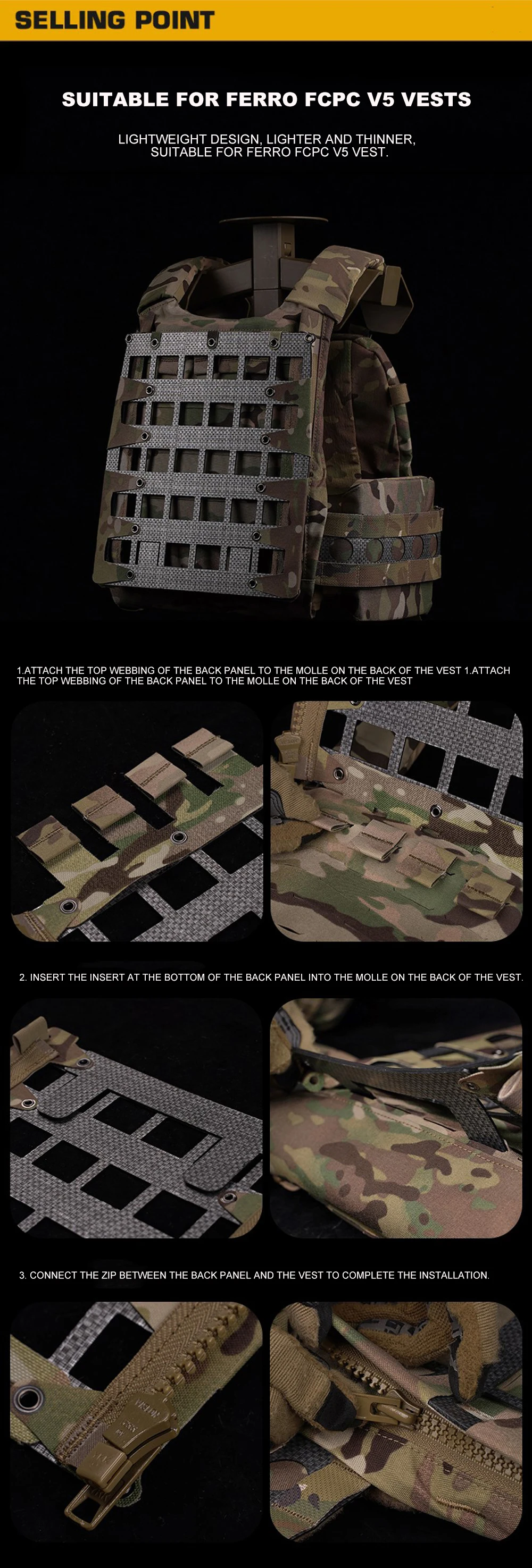 SELLING POINT

SUITABLE FOR FERRO FCPC V5 VESTS

LIGHTWEIGHT DESIGN, LIGHTER AND THINNER, SUITABLE FOR FERRO FCPC V5 VEST.

1.ATTACH THE TOP WEBBING OF THE BACK PANEL TO THE MOLLE ON THE BACK OF THE VEST 1.ATTACH THE TOP WEBBING OF THE BACK PANEL TO THE MOLLE ON THE BACK OF THE VEST

2. INSERT THE INSERT AT THE BOTTOM OF THE BACK PANEL INTO THE MOLLE ON THE BACK OF THE VEST.

3. CONNECT THE ZIP BETWEEN THE BACK PANEL AND THE VEST TO COMPLETE THE INSTALLATION.