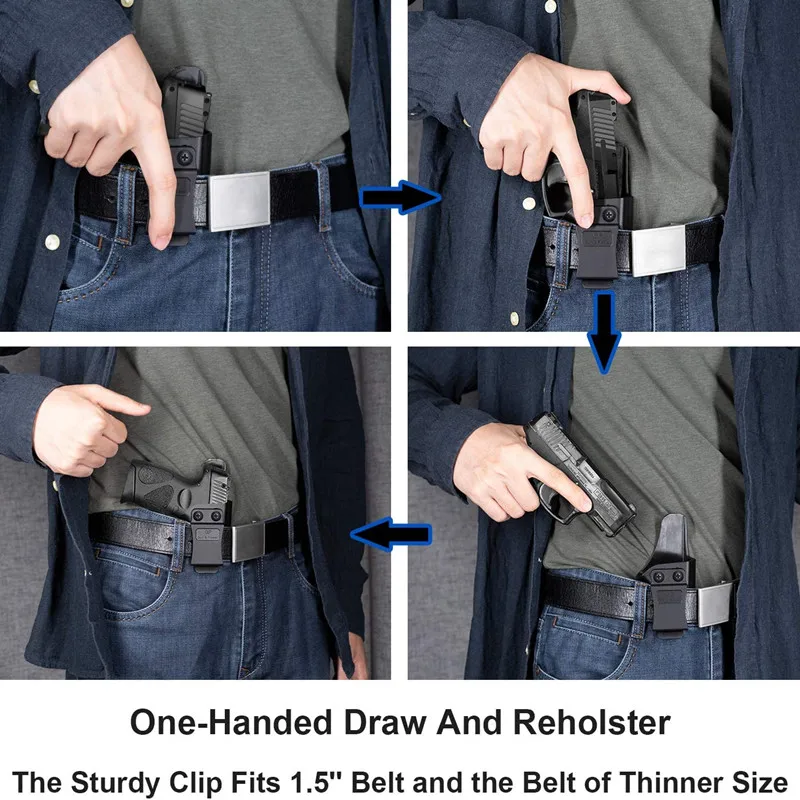 One-Handed Draw And Reholster

The Sturdy Clip Fits 1.5'' Belt and the Belt of Thinner Size