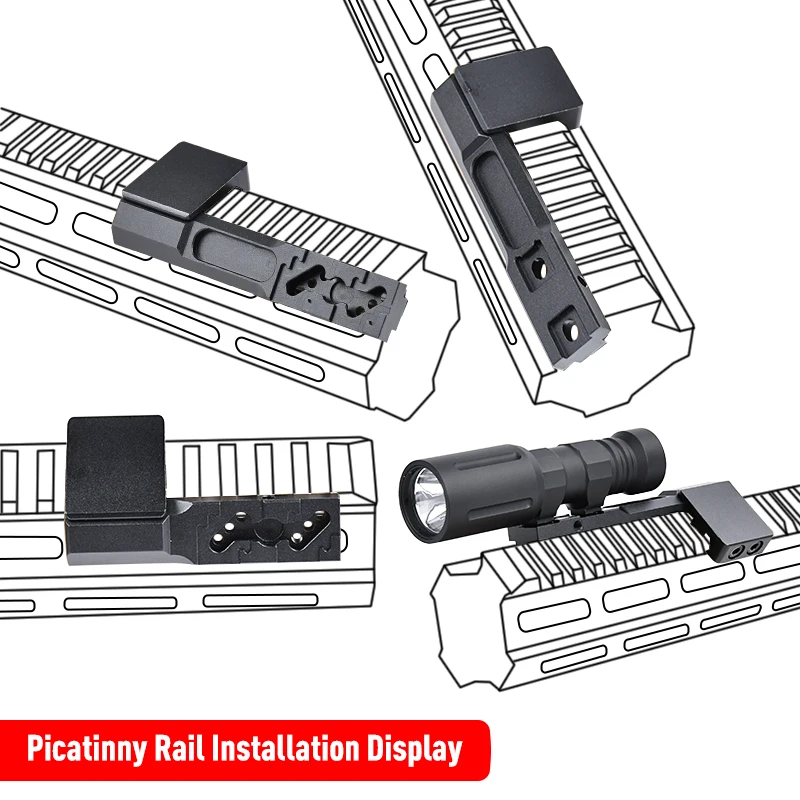 Picatinny Rail Installation Display