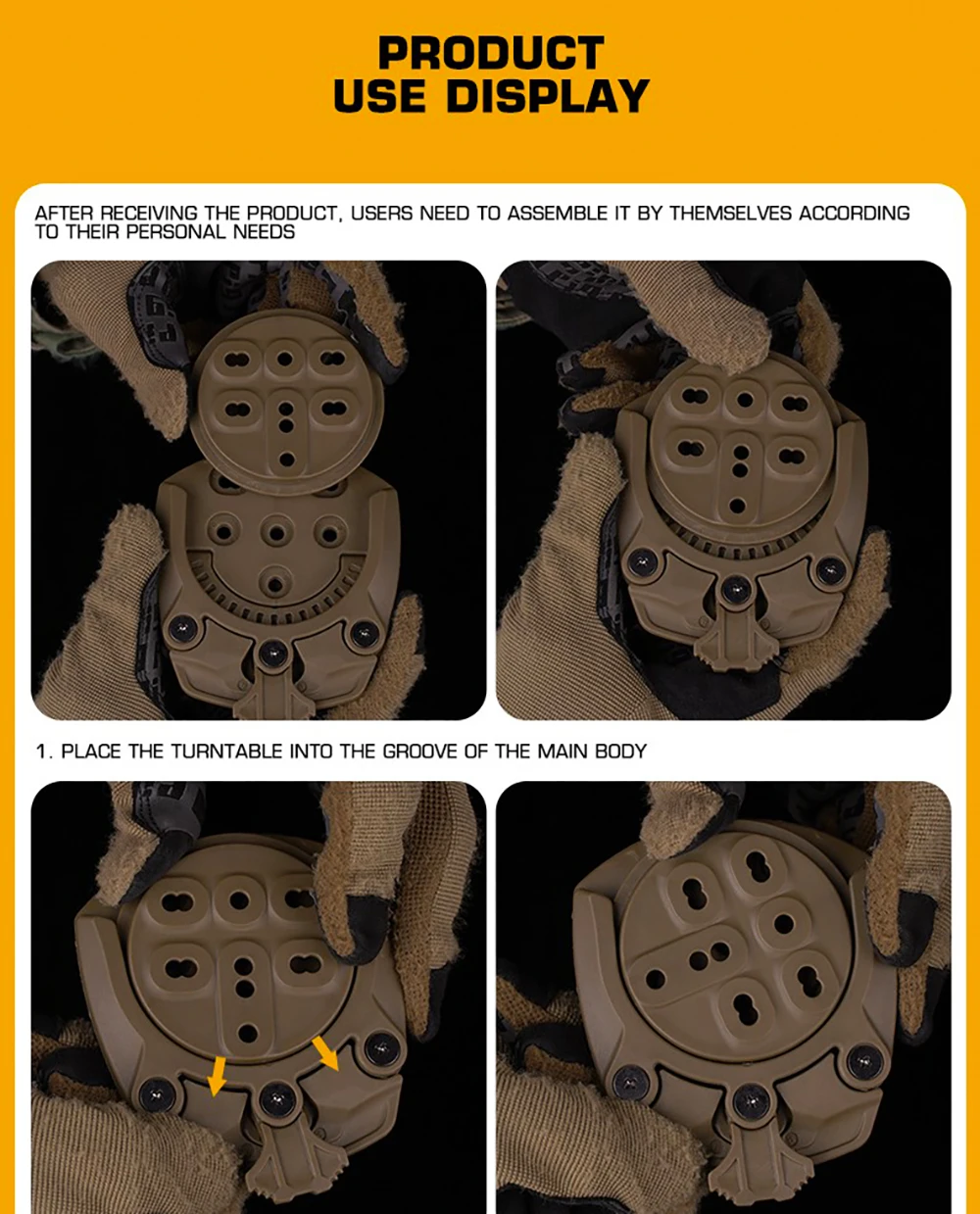 PRODUCT USE DISPLAY

AFTER RECEIVING THE PRODUCT, USERS NEED TO ASSEMBLE IT BY THEMSELVES ACCORDING TO THEIR PERSONAL NEEDS

1. PLACE THE TURNTABLE INTO THE GROOVE OF THE MAIN BODY