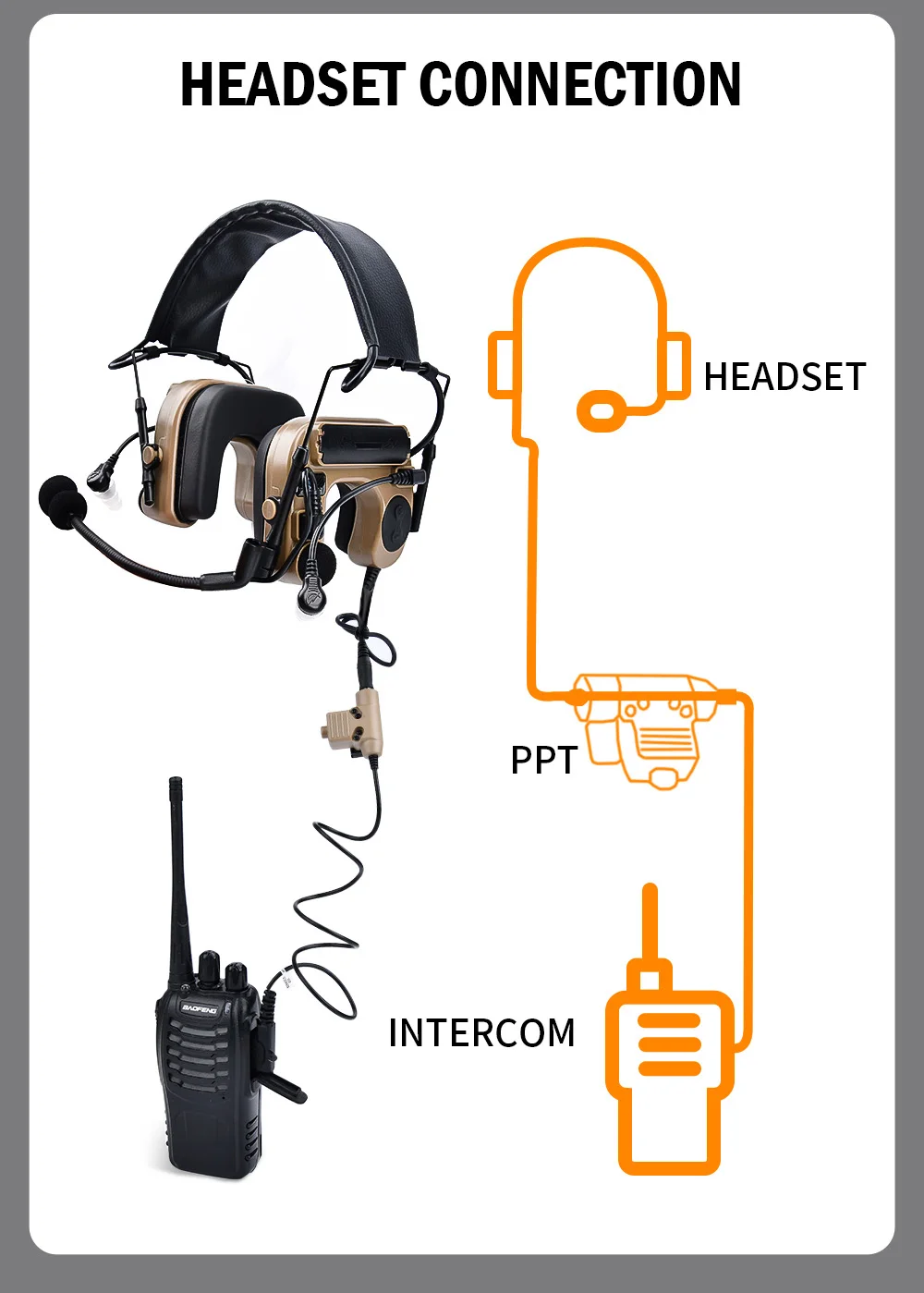 HEADSET CONNECTION

HEADSET

PPT

BAOFENG

INTERCOM