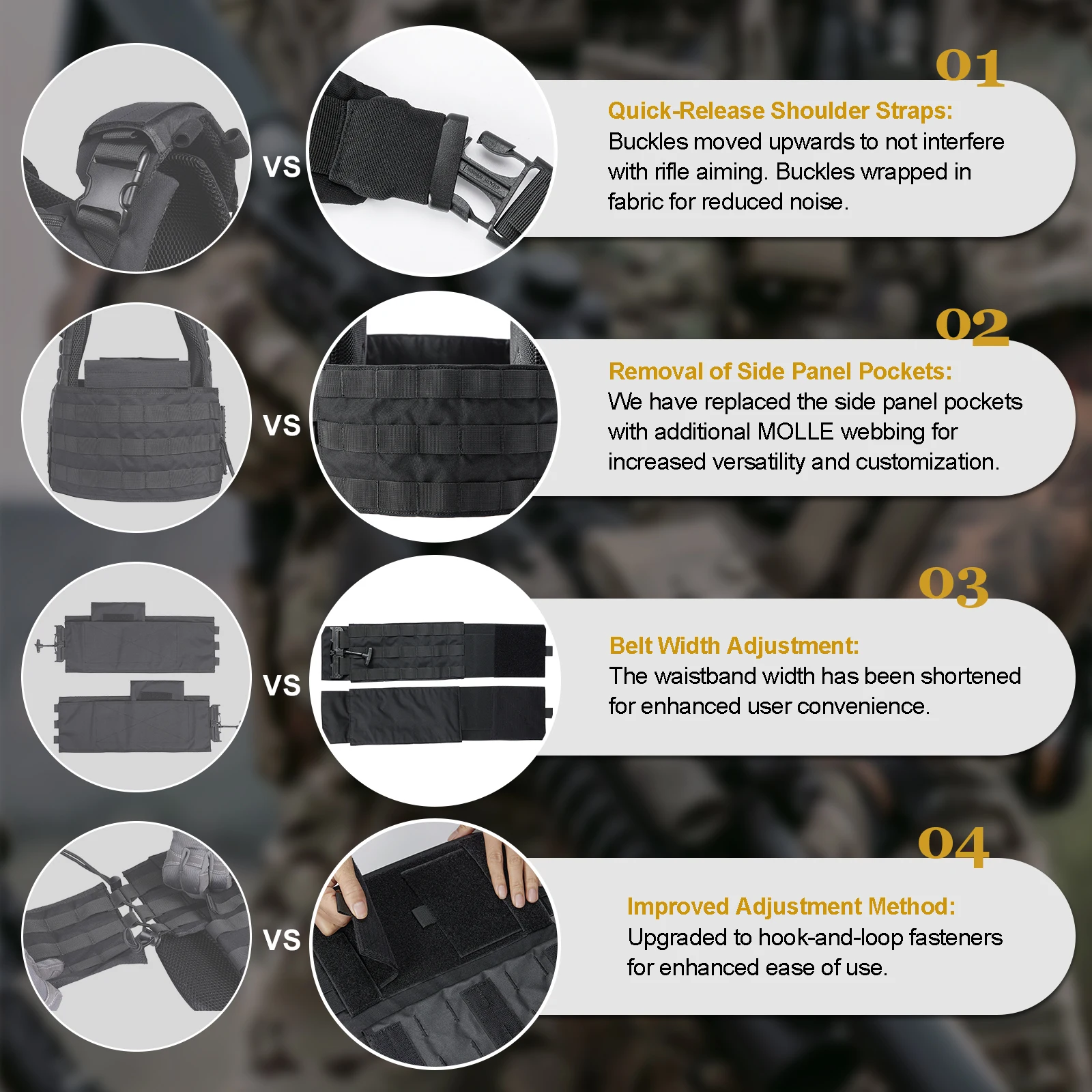 VS

01

Quick-Release Shoulder Straps:
Buckles moved upwards to not interfere with rifle aiming. Buckles wrapped in fabric for reduced noise.

VS

02

Removal of Side Panel Pockets:
We have replaced the side panel pockets with additional MOLLE webbing for increased versatility and customization.

VS

03

Belt Width Adjustment:
The waistband width has been shortened for enhanced user convenience.

VS

04

Improved Adjustment Method:
Upgraded to hook-and-loop fasteners for enhanced ease of use.