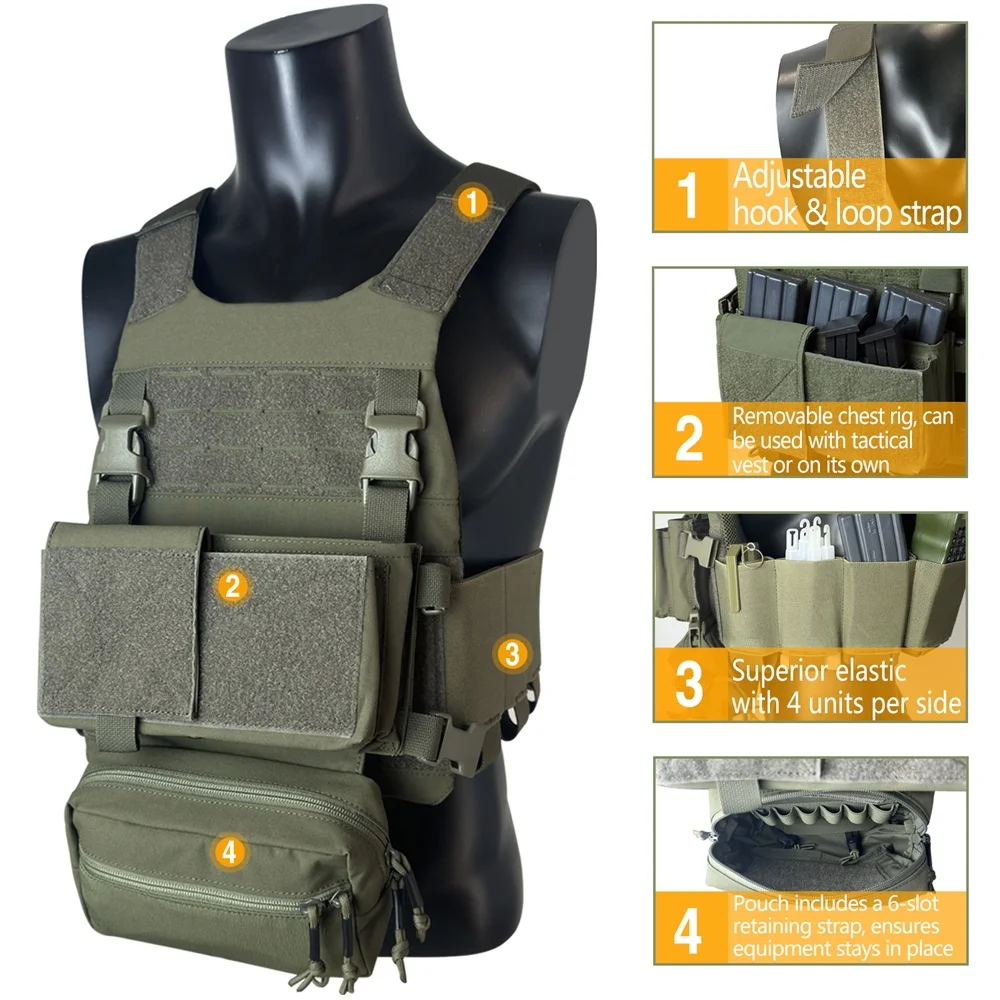 1

2

3

4

1 Adjustable hook & loop strap

2 Removable chest rig, can be used with tactical vest or on its own

3 Superior elastic with 4 units per side

4 Pouch includes a 6-slot retaining strap, ensures equipment stays in place