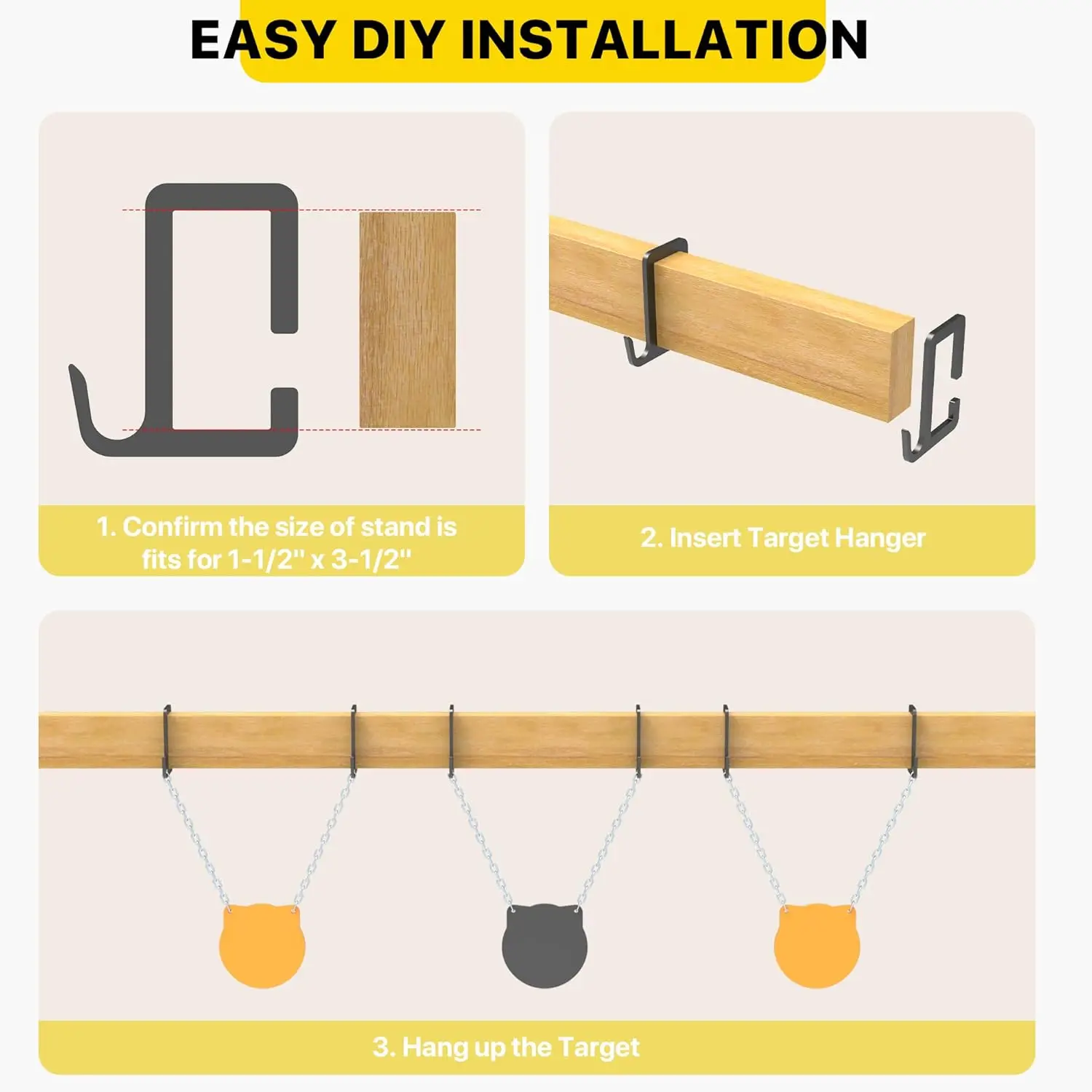 EASY DIY INSTALLATION

1. Confirm the size of stand is fits for 1-1/2" x 3-1/2"

2. Insert Target Hanger

3. Hang up the Target