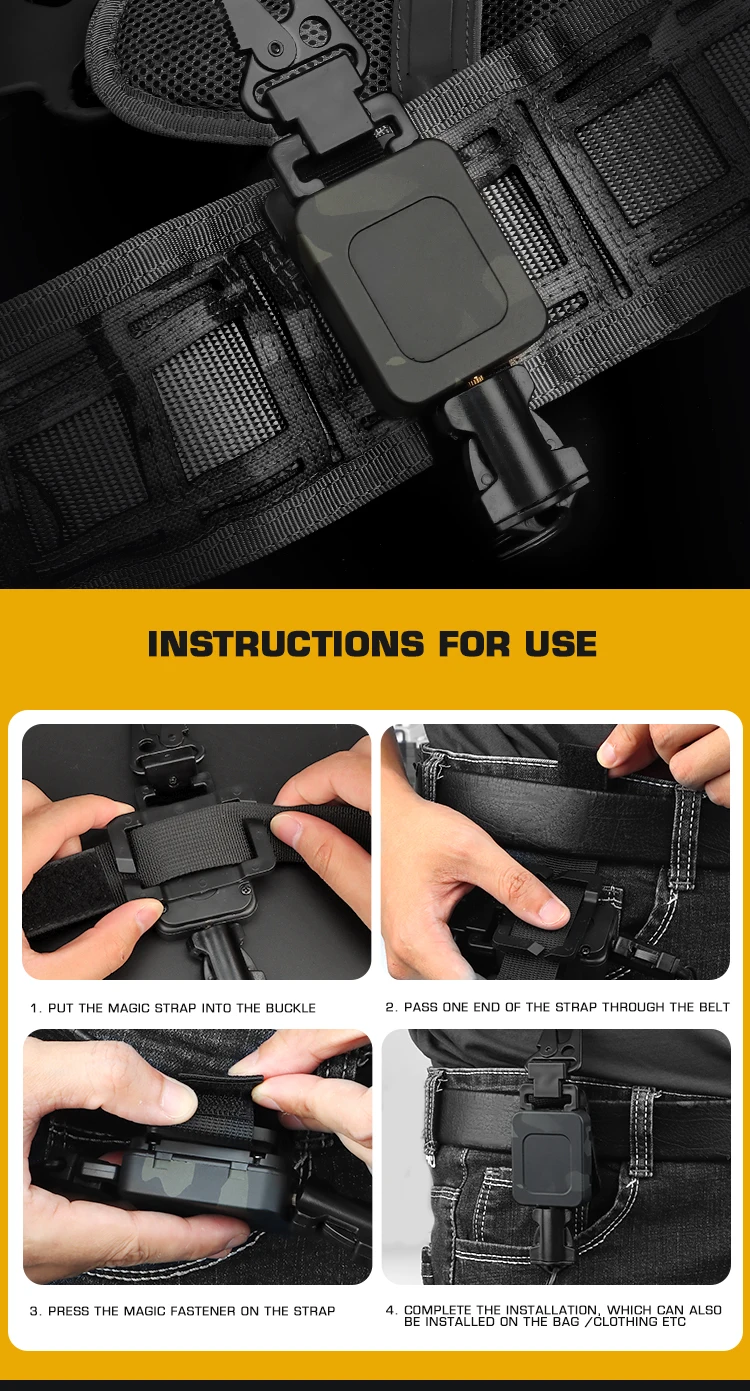 INSTRUCTIONS FOR USE

1. PUT THE MAGIC STRAP INTO THE BUCKLE

2. PASS ONE END OF THE STRAP THROUGH THE BELT

3. PRESS THE MAGIC FASTENER ON THE STRAP

4. COMPLETE THE INSTALLATION, WHICH CAN ALSO BE INSTALLED ON THE BAG /CLOTHING ETC