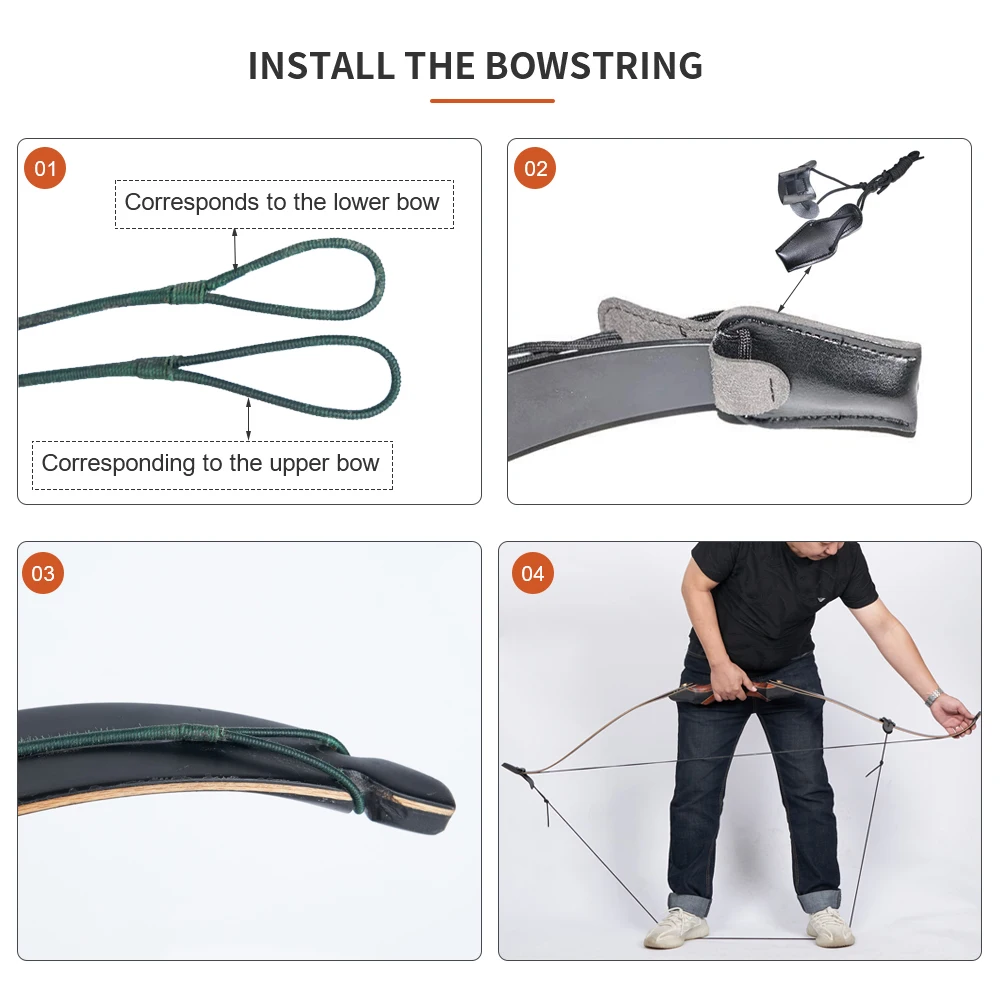 INSTALL THE BOWSTRING

01

Corresponds to the lower bow

Corresponding to the upper bow

02

03

04