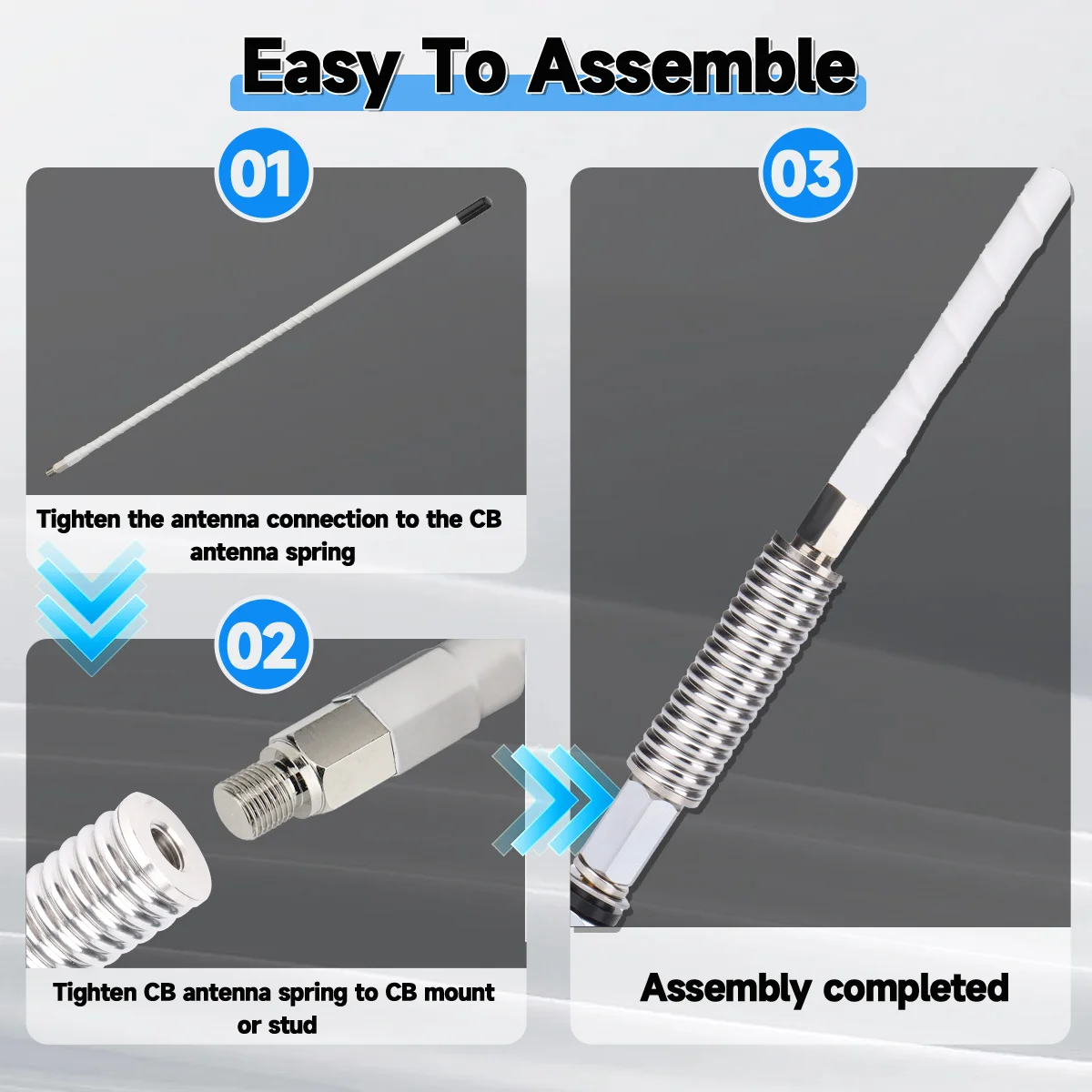 Easy To Assemble

01

Tighten the antenna connection to the CB antenna spring

02

Tighten CB antenna spring to CB mount or stud

03

Assembly completed