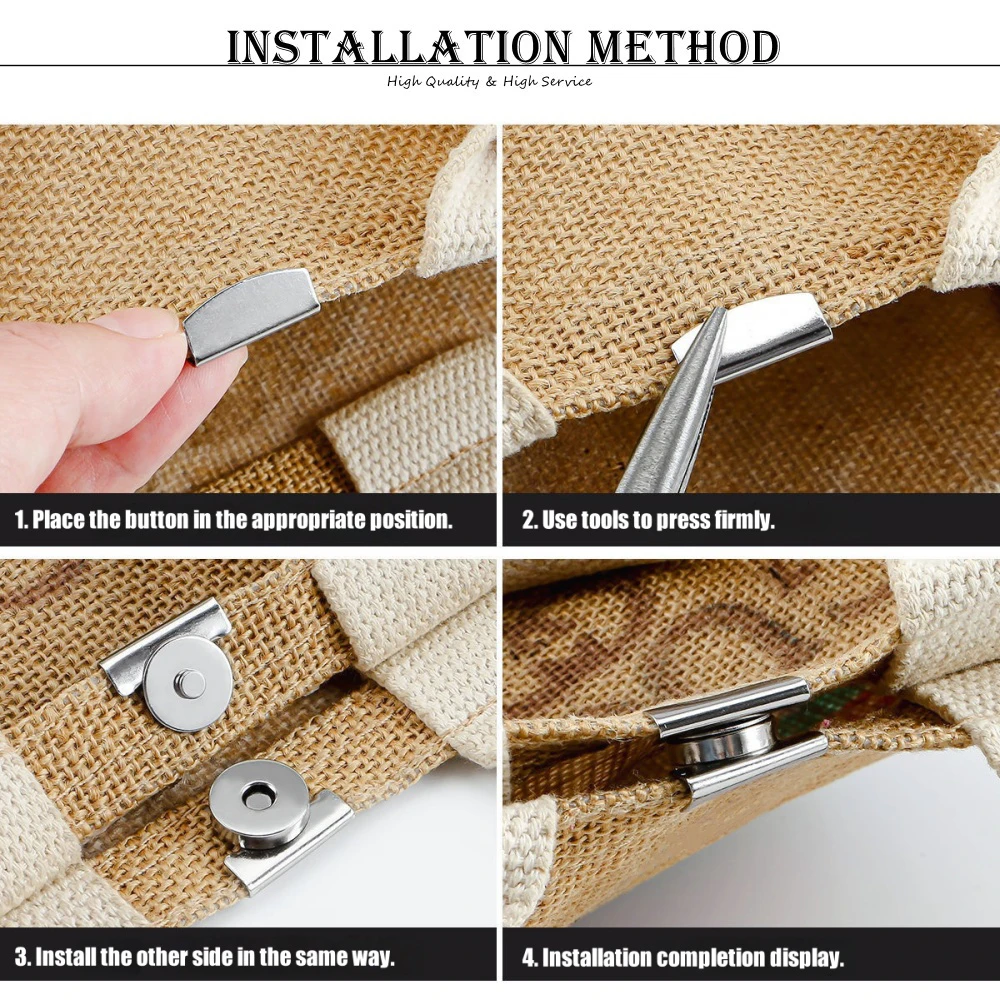 INSTALLATION METHOD

High Quality & High Service

1. Place the button in the appropriate position.

2. Use tools to press firmly.

3. Install the other side in the same way.

4. Installation completion display.