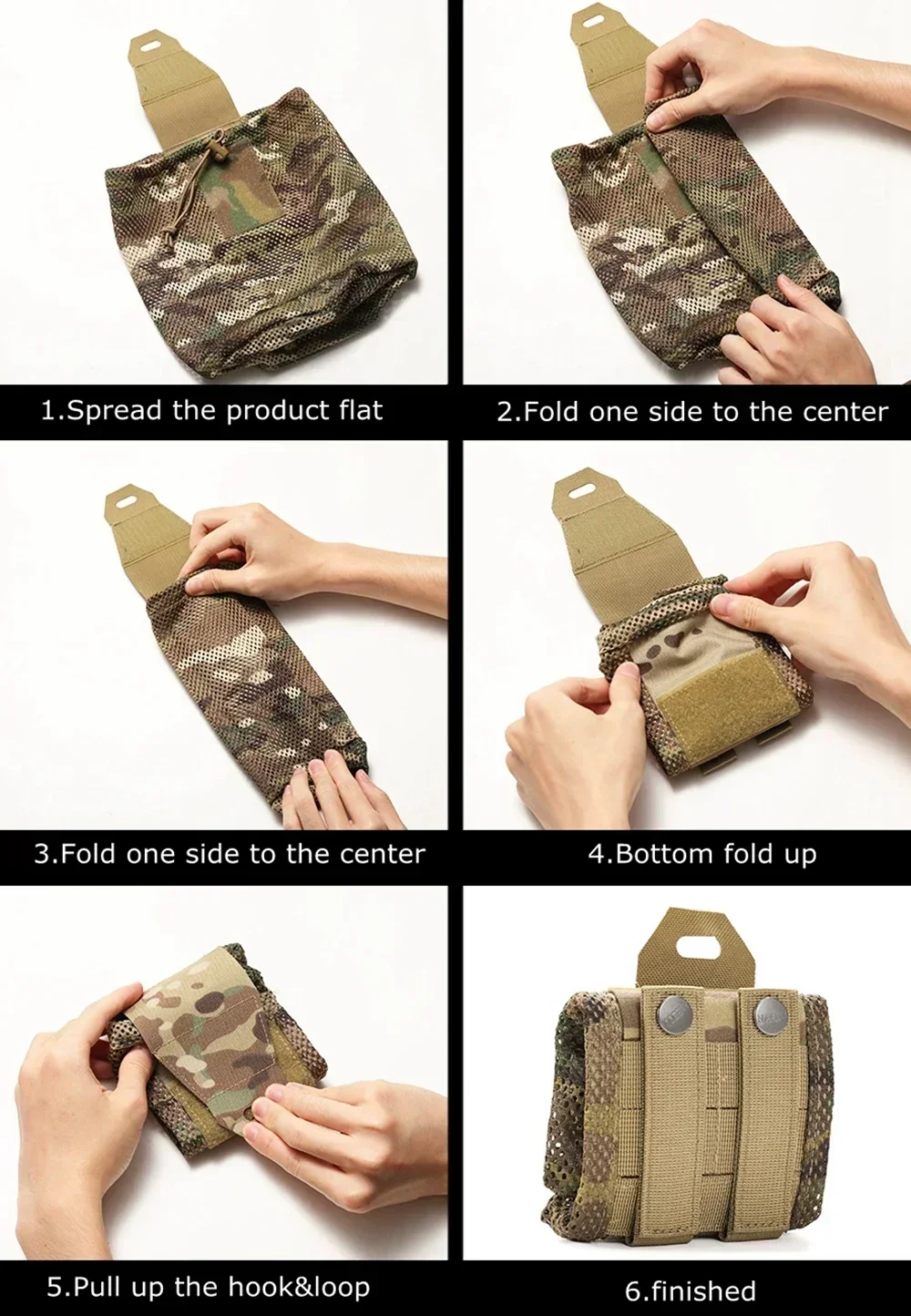 1.Spread the product flat

2.Fold one side to the center

3.Fold one side to the center

4.Bottom fold up

5.Pull up the hook&loop

6.finished