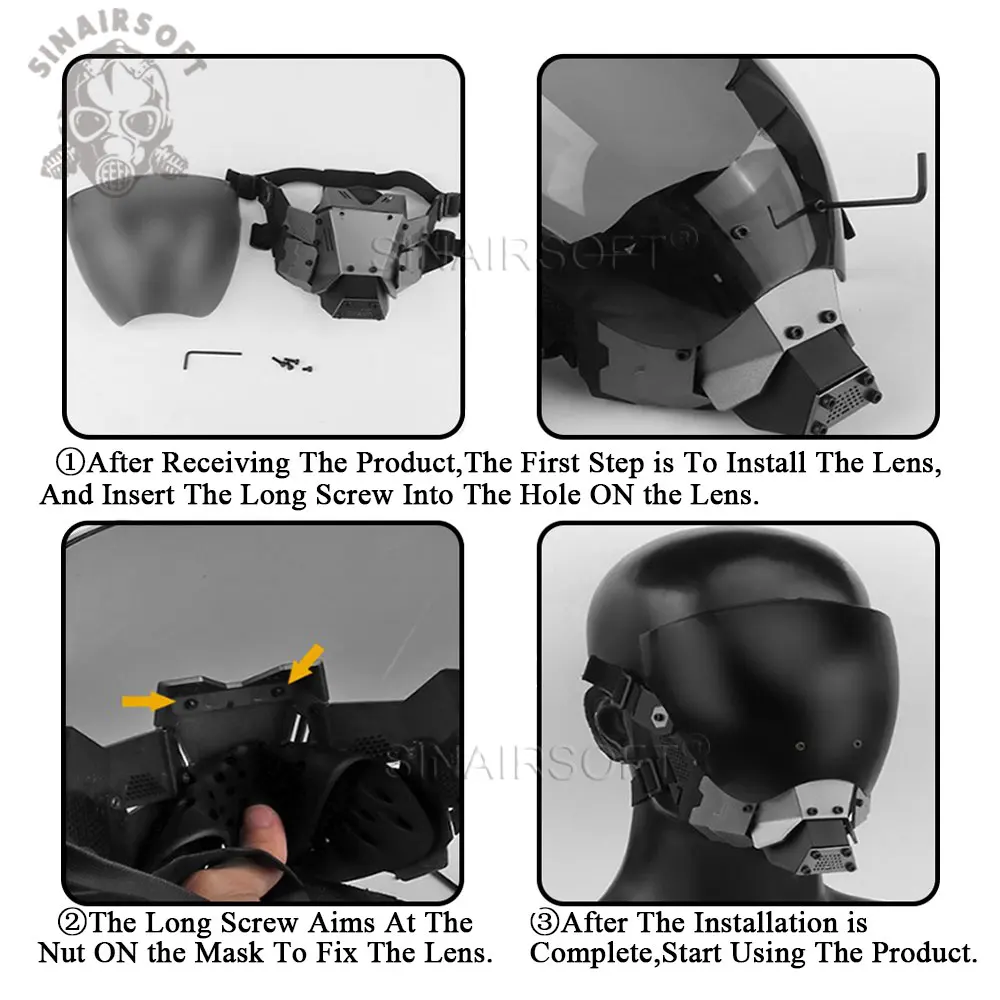 SINAIRSOFT

SINAIRSOFT®

①After Receiving The Product,The First Step is To Install The Lens, And Insert The Long Screw Into The Hole ON the Lens.

SINAIRSOFT®

②The Long Screw Aims At The Nut ON the Mask To Fix The Lens.

③After The Installation is Complete,Start Using The Product.