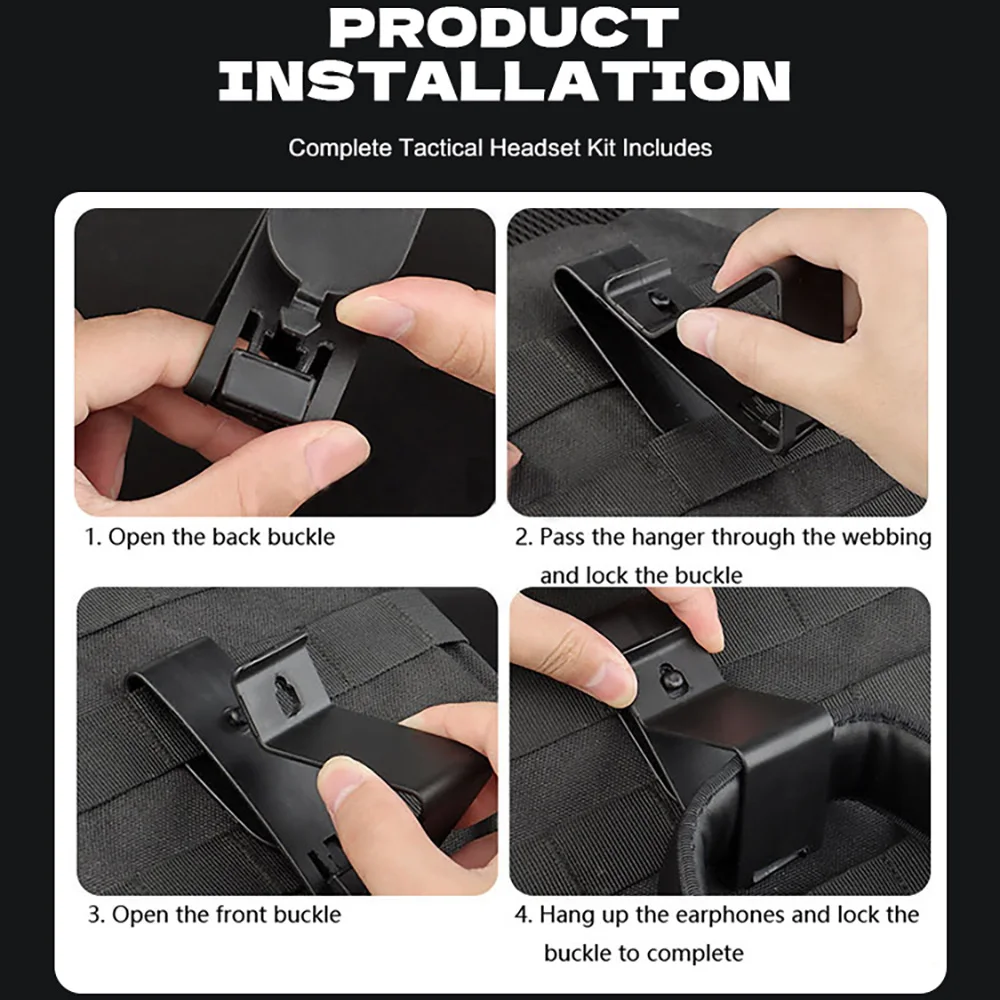 PRODUCT INSTALLATION

Complete Tactical Headset Kit Includes

1. Open the back buckle

2. Pass the hanger through the webbing and lock the buckle

3. Open the front buckle

4. Hang up the earphones and lock the buckle to complete