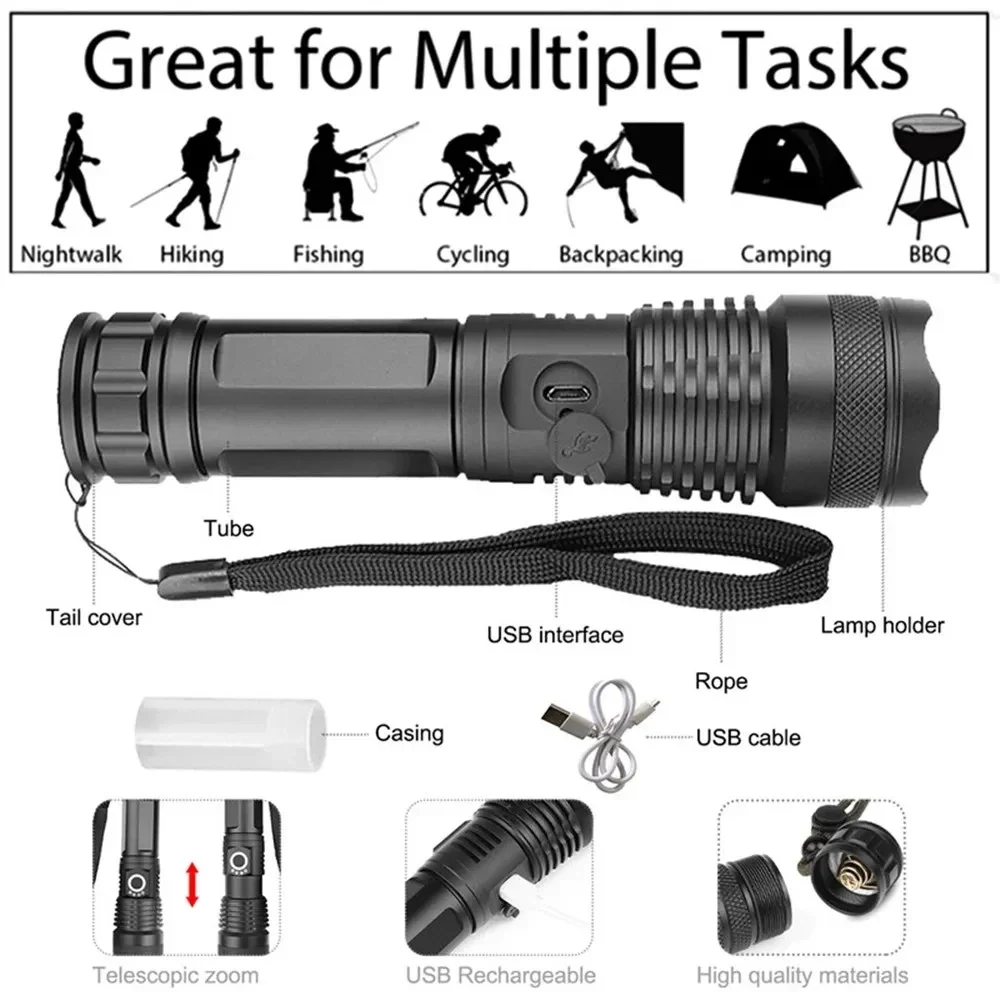 Great for Multiple Tasks

Nightwalk Hiking Fishing Cycling Backpacking Camping BBQ

Tube

Tail cover

USB interface

Lamp holder

Rope

Casing

USB cable

Telescopic zoom

USB Rechargeable

High quality materials