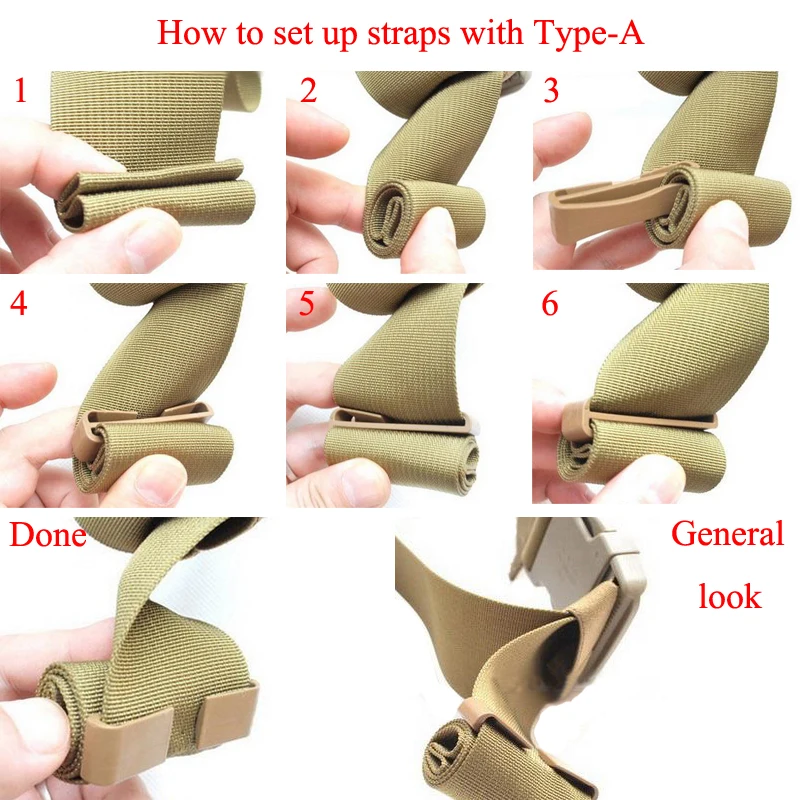 How to set up straps with Type-A

1

2

3

4

5

6

Done

General look