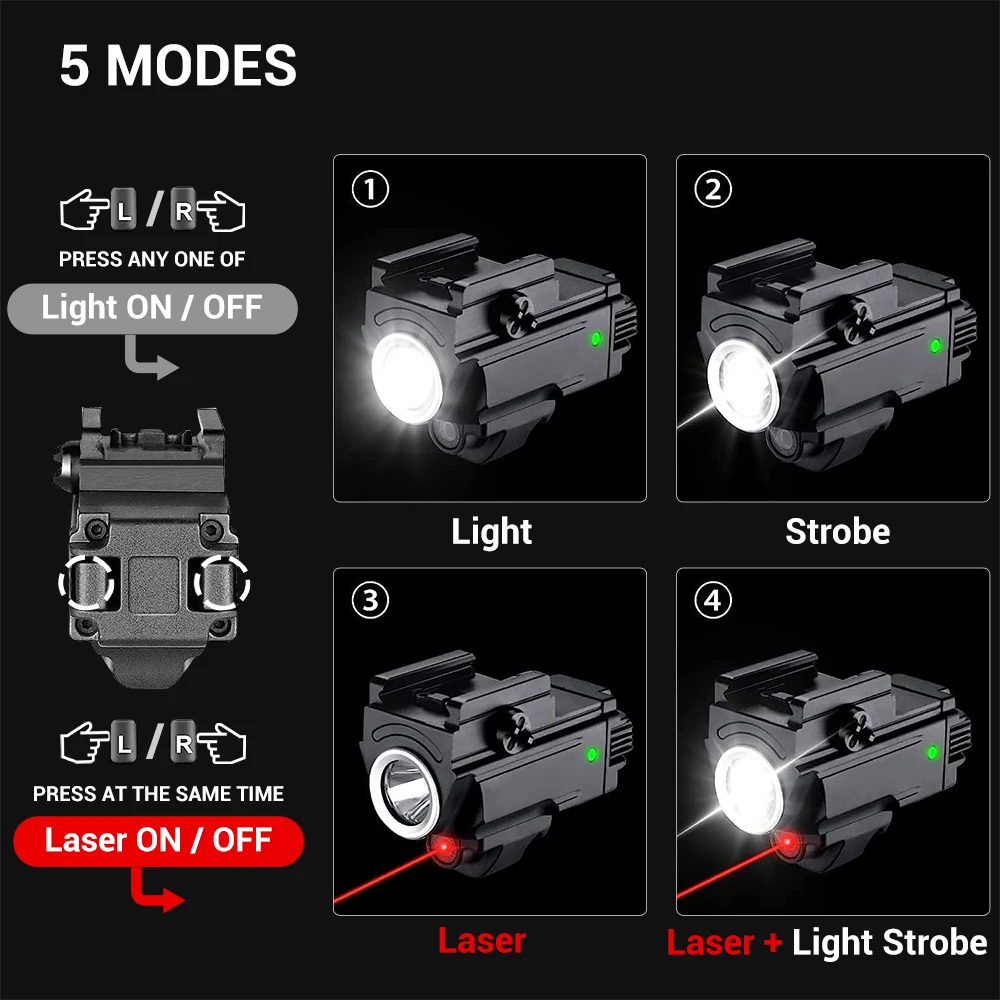 5 MODES

L / R

PRESS ANY ONE OF

Light ON / OFF

L / R

PRESS AT THE SAME TIME

Laser ON / OFF

①

Light

②

Strobe

③

Laser

④

Laser + Light Strobe