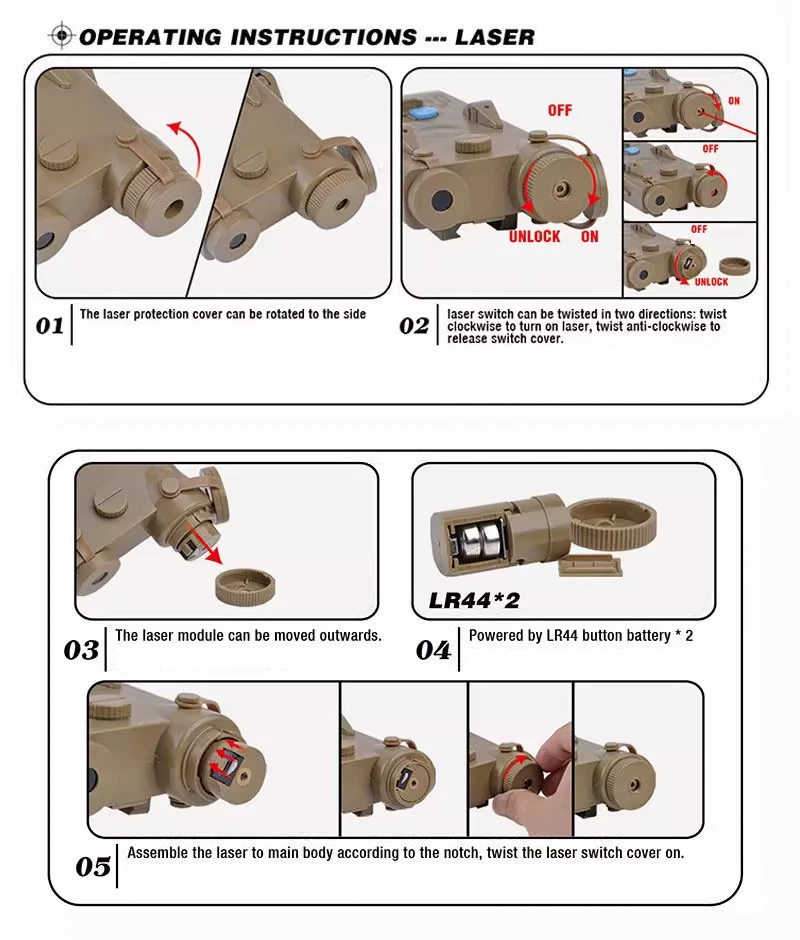 OPERATING INSTRUCTIONS --- LASER

OFF

UNLOCK ON

ON

OFF

OFF

UNLOCK

01 The laser protection cover can be rotated to the side

02 laser switch can be twisted in two directions: twist clockwise to turn on laser, twist anti-clockwise to release switch cover.

LR44*2

03 The laser module can be moved outwards.

04 Powered by LR44 button battery * 2

05 Assemble the laser to main body according to the notch, twist the laser switch cover on.