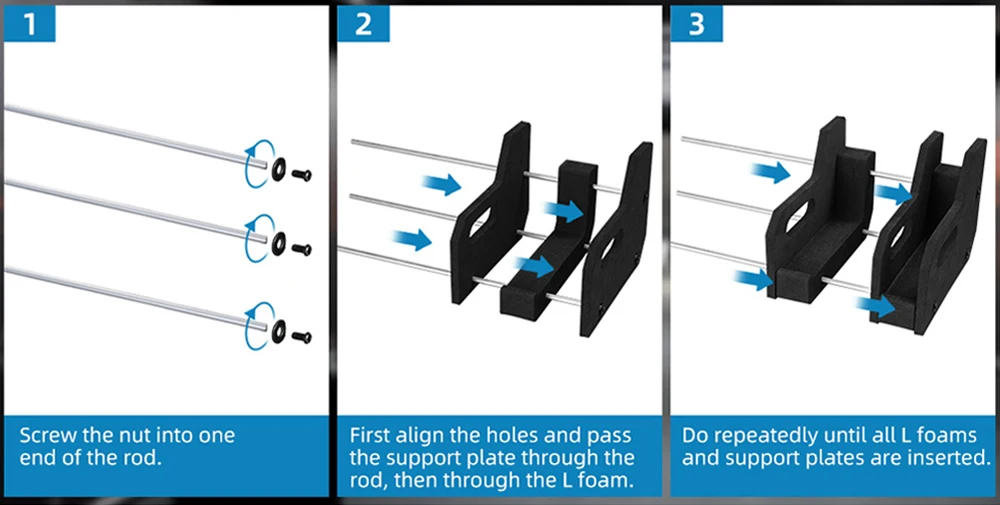 1

Screw the nut into one end of the rod.

2

First align the holes and pass the support plate through the rod, then through the L foam.

3

Do repeatedly until all L foams and support plates are inserted.