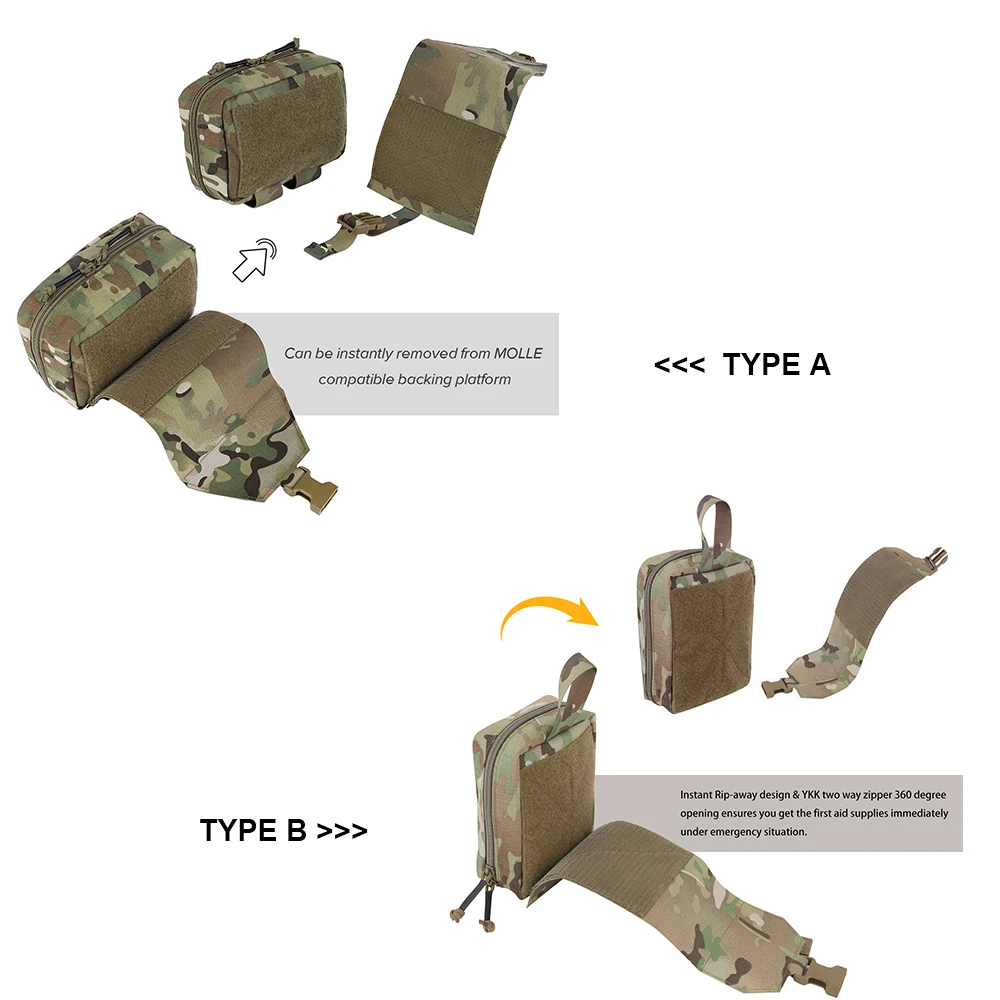 Can be instantly removed from MOLLE compatible backing platform

<<< TYPE A

Instant Rip-away design & YKK two way zipper 360 degree opening ensures you get the first aid supplies immediately under emergency situation.

TYPE B >>>