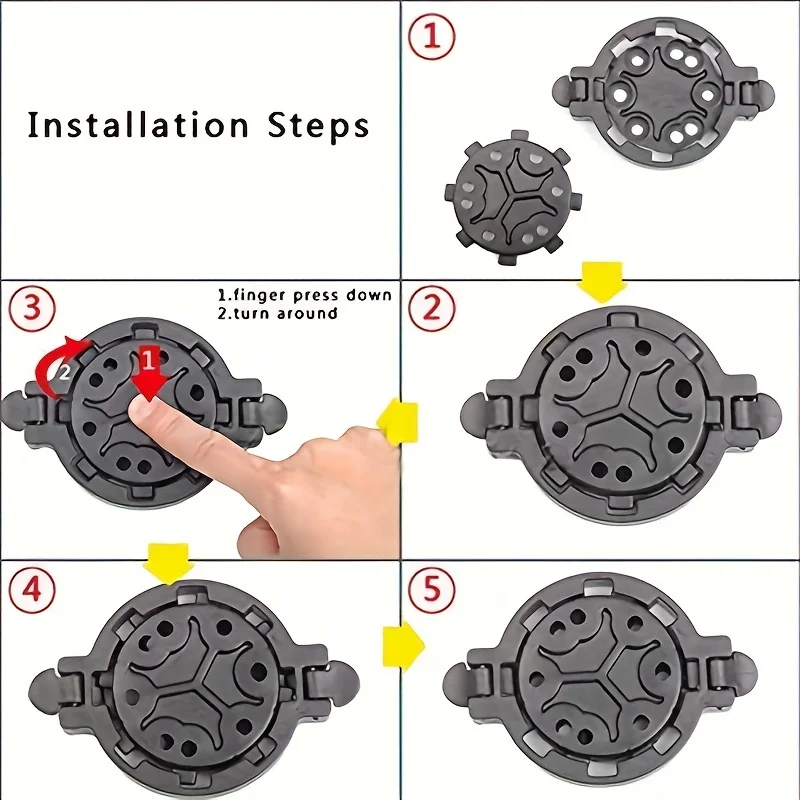 Installation Steps

1

3

1.finger press down
2.turn around

2

1

2

4

5