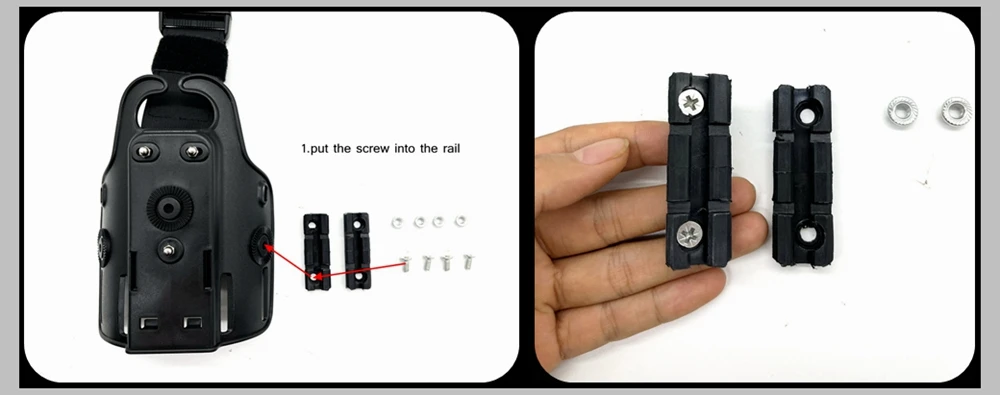 1.put the screw into the rail