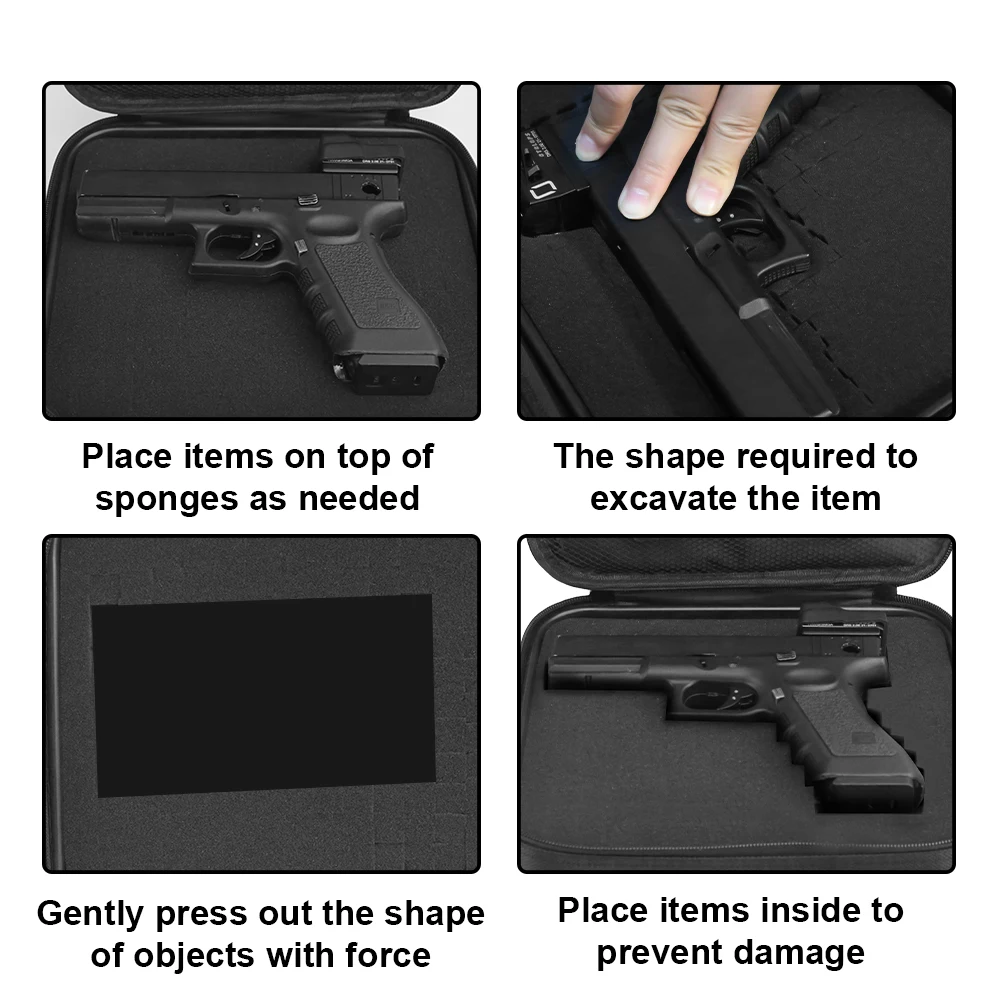 Place items on top of sponges as needed

The shape required to excavate the item

Gently press out the shape of objects with force

Place items inside to prevent damage