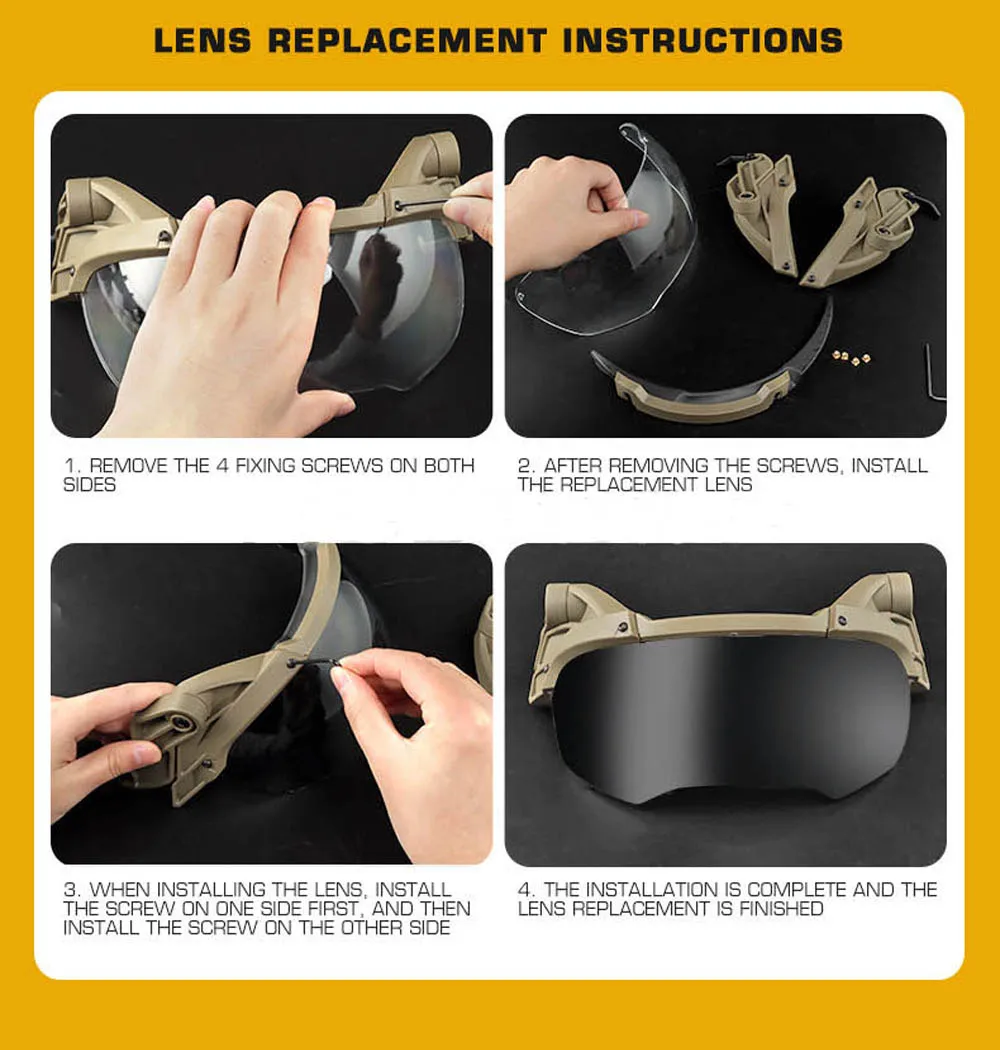 LENS REPLACEMENT INSTRUCTIONS

1. REMOVE THE 4 FIXING SCREWS ON BOTH SIDES

2. AFTER REMOVING THE SCREWS, INSTALL THE REPLACEMENT LENS

3. WHEN INSTALLING THE LENS, INSTALL THE SCREW ON ONE SIDE FIRST, AND THEN INSTALL THE SCREW ON THE OTHER SIDE

4. THE INSTALLATION IS COMPLETE AND THE LENS REPLACEMENT IS FINISHED