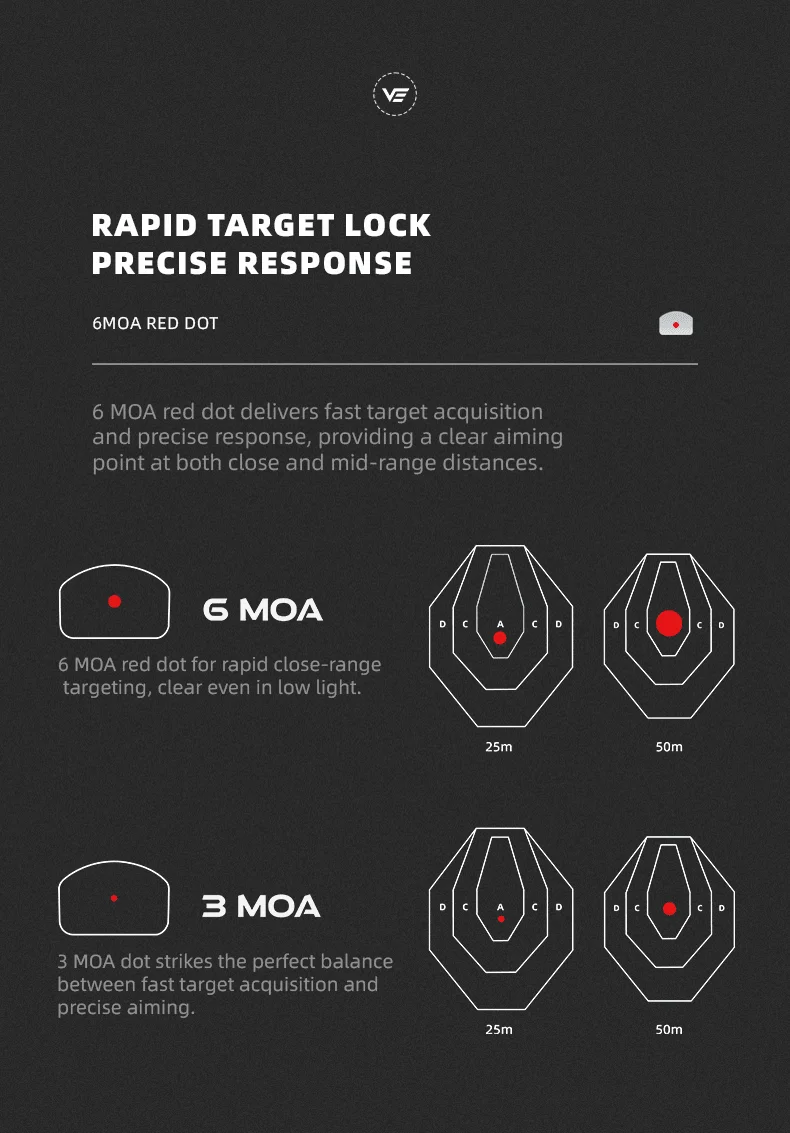 VE

RAPID TARGET LOCK
PRECISE RESPONSE

6MOA RED DOT

6 MOA red dot delivers fast target acquisition and precise response, providing a clear aiming point at both close and mid-range distances.

6 MOA

6 MOA red dot for rapid close-range targeting, clear even in low light.

D C A C D

25m

D C C D

50m

3 MOA

3 MOA dot strikes the perfect balance between fast target acquisition and precise aiming.

D C A C D

25m

D C C D

50m