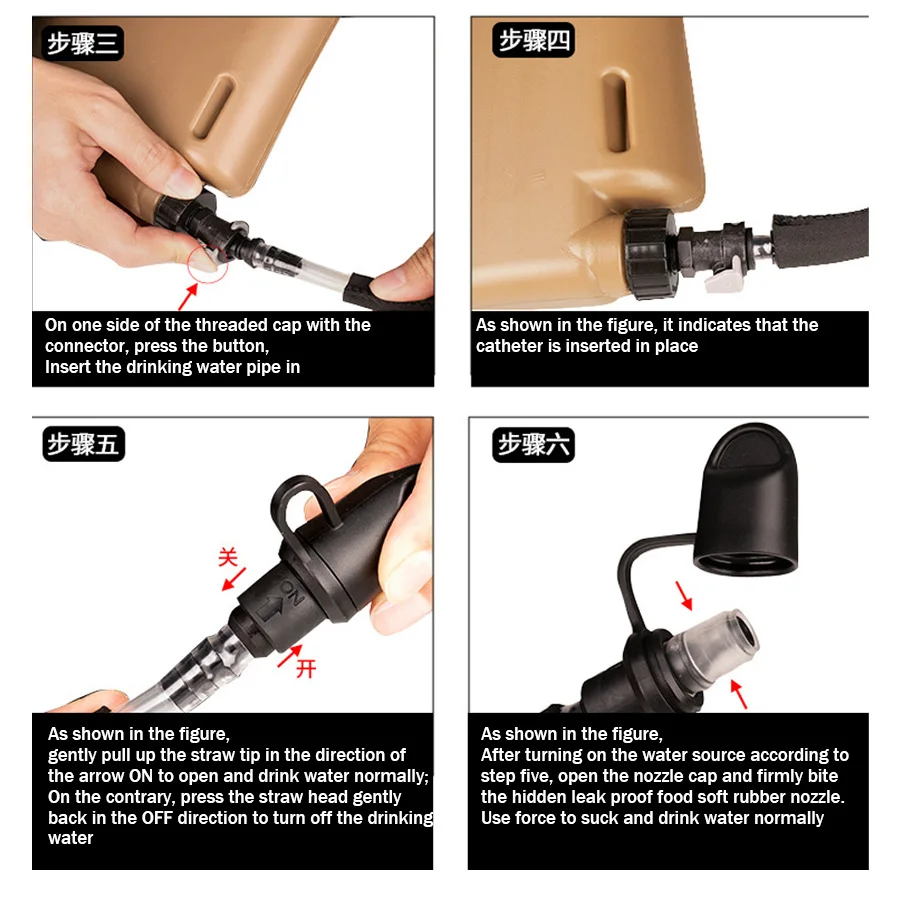 步骤三

On one side of the threaded cap with the connector, press the button,
Insert the drinking water pipe in

步骤四

As shown in the figure, it indicates that the catheter is inserted in place

步骤五

关

ON

开

As shown in the figure,
gently pull up the straw tip in the direction of the arrow ON to open and drink water normally;
On the contrary, press the straw head gently back in the OFF direction to turn off the drinking water

步骤六

As shown in the figure,
After turning on the water source according to step five, open the nozzle cap and firmly bite the hidden leak proof food soft rubber nozzle.
Use force to suck and drink water normally