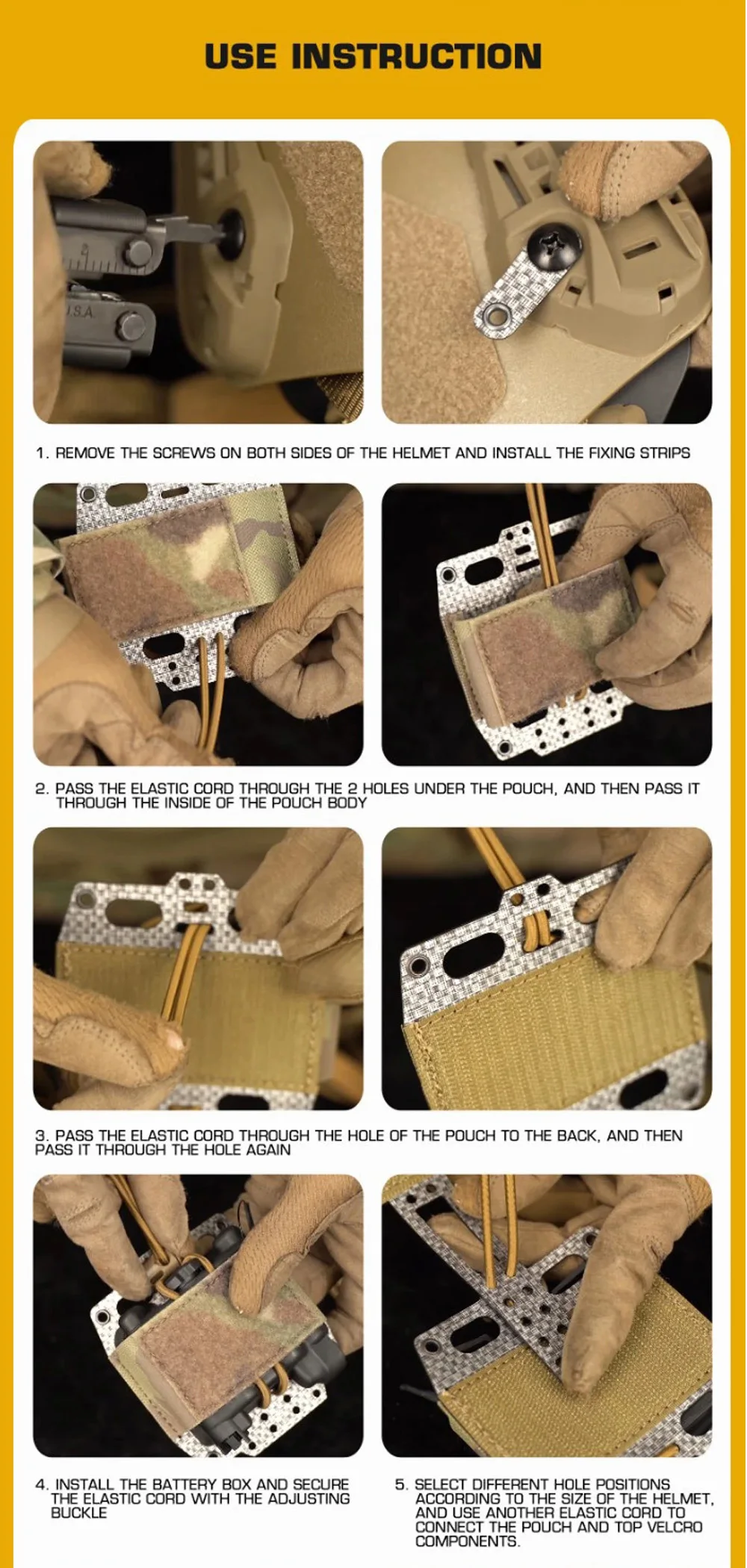 USE INSTRUCTION

U.S.A

1. REMOVE THE SCREWS ON BOTH SIDES OF THE HELMET AND INSTALL THE FIXING STRIPS

2. PASS THE ELASTIC CORD THROUGH THE 2 HOLES UNDER THE POUCH, AND THEN PASS IT THROUGH THE INSIDE OF THE POUCH BODY

3. PASS THE ELASTIC CORD THROUGH THE HOLE OF THE POUCH TO THE BACK, AND THEN PASS IT THROUGH THE HOLE AGAIN

4. INSTALL THE BATTERY BOX AND SECURE THE ELASTIC CORD WITH THE ADJUSTING BUCKLE

5. SELECT DIFFERENT HOLE POSITIONS ACCORDING TO THE SIZE OF THE HELMET, AND USE ANOTHER ELASTIC CORD TO CONNECT THE POUCH AND TOP VELCRO COMPONENTS.