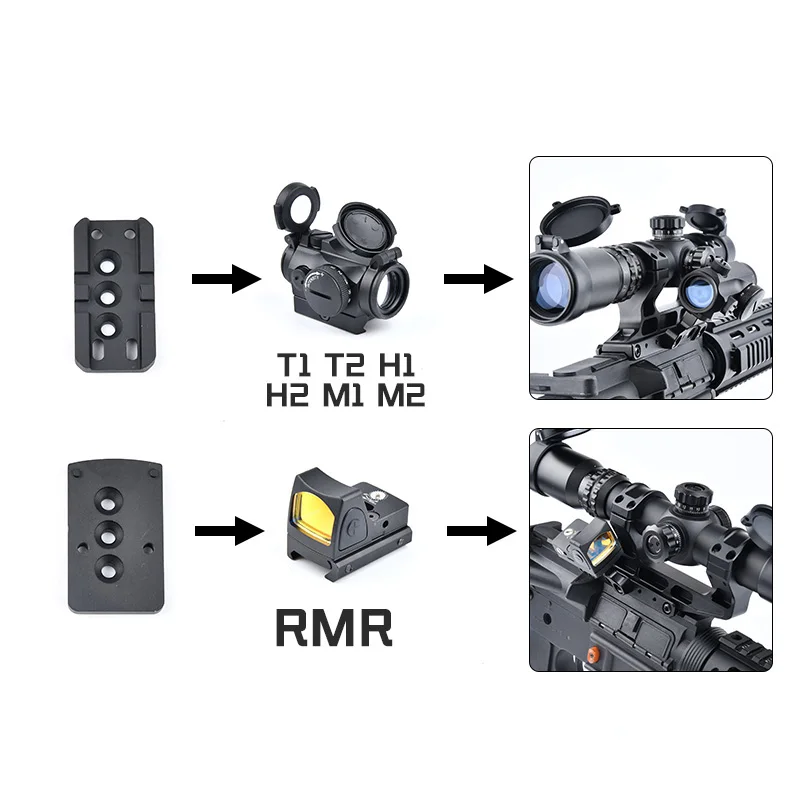 T1 T2 H1
H2 M1 M2

RMR