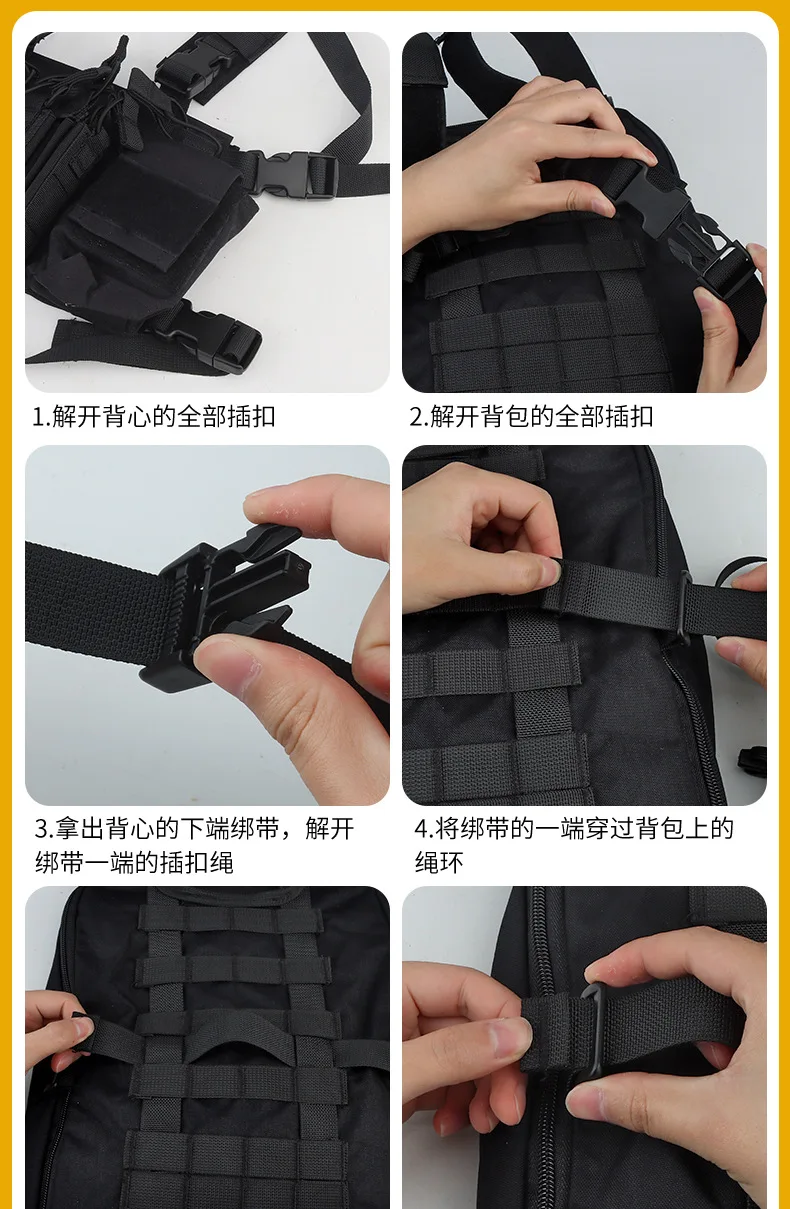 1.解开背心的全部插扣

2.解开背包的全部插扣

3.拿出背心的下端绑带，解开绑带一端的插扣绳

4.将绑带的一端穿过背包上的绳环