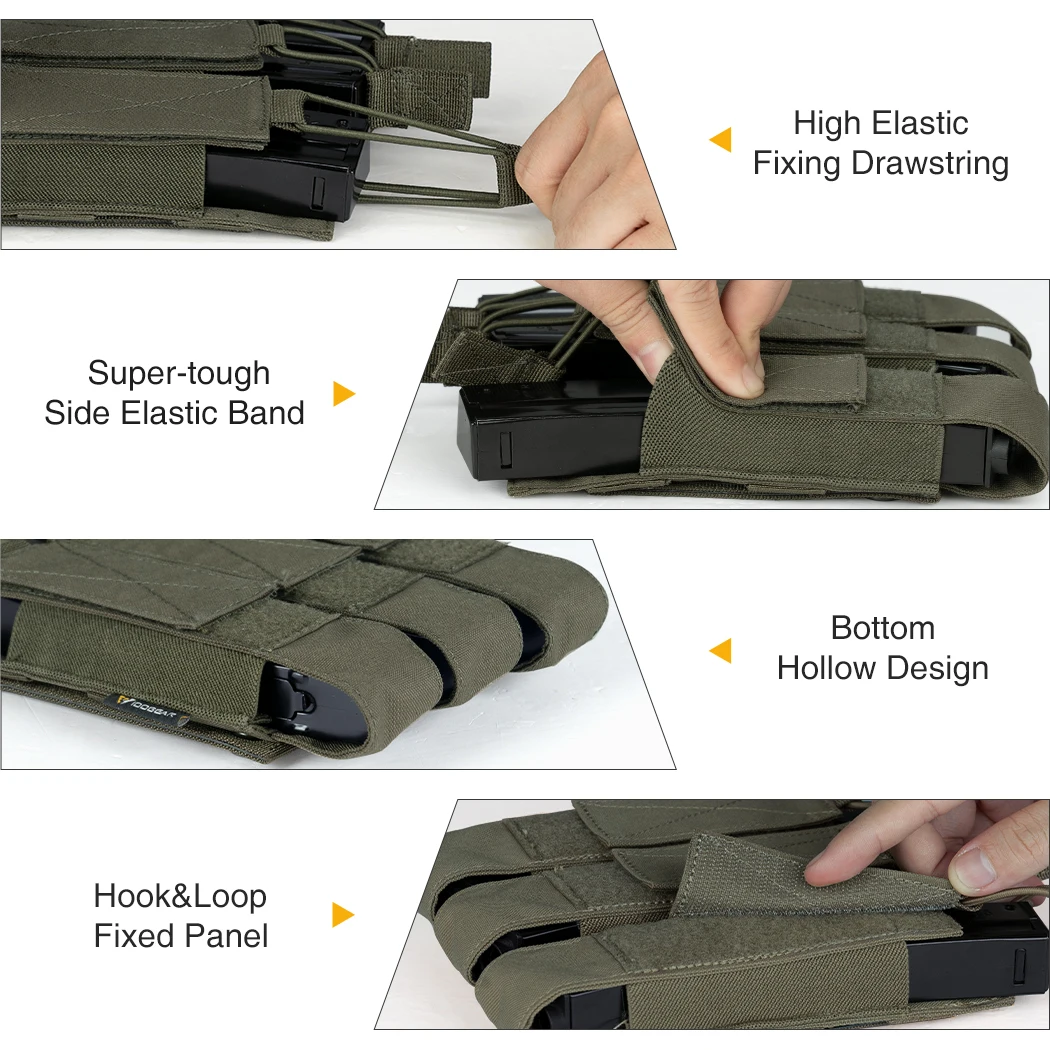 High Elastic
Fixing Drawstring

Super-tough
Side Elastic Band

Bottom
Hollow Design

IDOGEAR

Hook&Loop
Fixed Panel