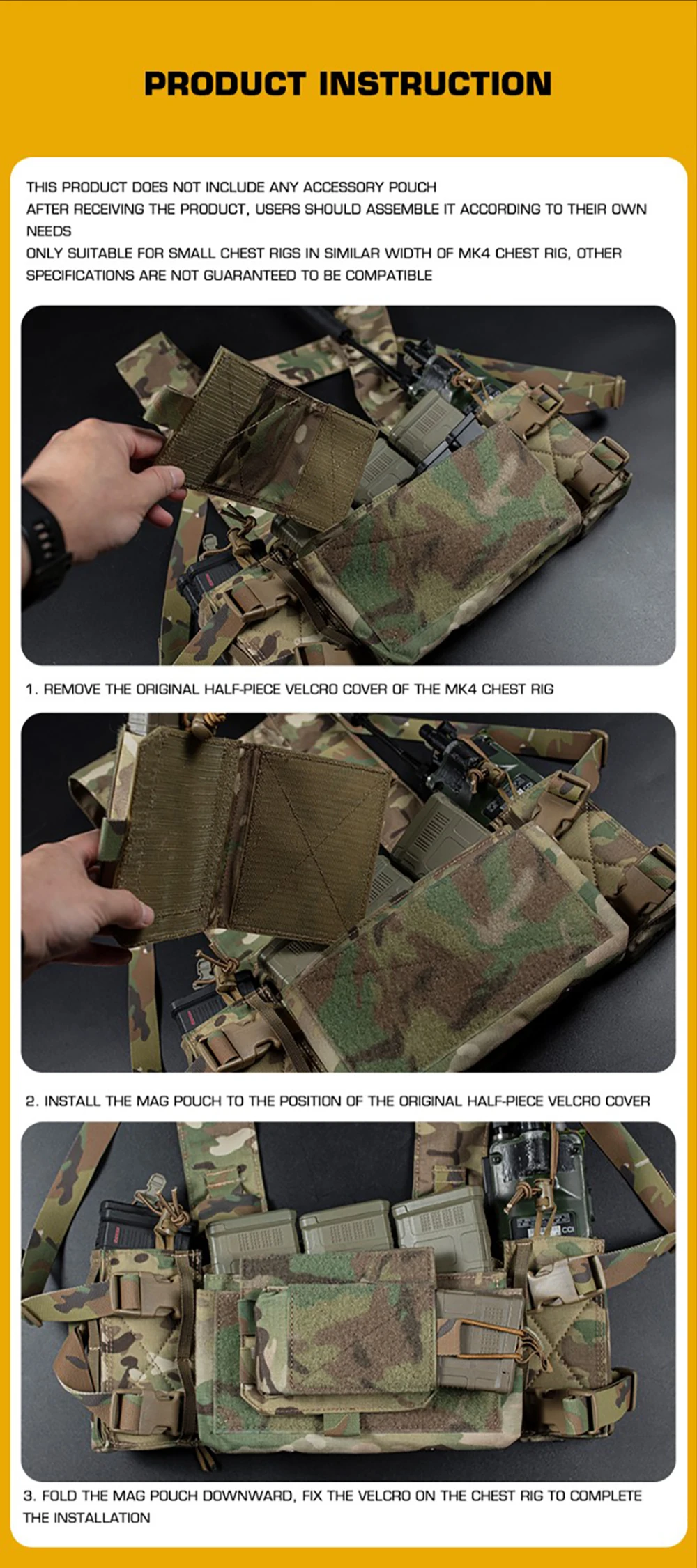 PRODUCT INSTRUCTION

THIS PRODUCT DOES NOT INCLUDE ANY ACCESSORY POUCH
AFTER RECEIVING THE PRODUCT, USERS SHOULD ASSEMBLE IT ACCORDING TO THEIR OWN NEEDS
ONLY SUITABLE FOR SMALL CHEST RIGS IN SIMILAR WIDTH OF MK4 CHEST RIG, OTHER SPECIFICATIONS ARE NOT GUARANTEED TO BE COMPATIBLE

1. REMOVE THE ORIGINAL HALF-PIECE VELCRO COVER OF THE MK4 CHEST RIG

2. INSTALL THE MAG POUCH TO THE POSITION OF THE ORIGINAL HALF-PIECE VELCRO COVER

3. FOLD THE MAG POUCH DOWNWARD, FIX THE VELCRO ON THE CHEST RIG TO COMPLETE THE INSTALLATION