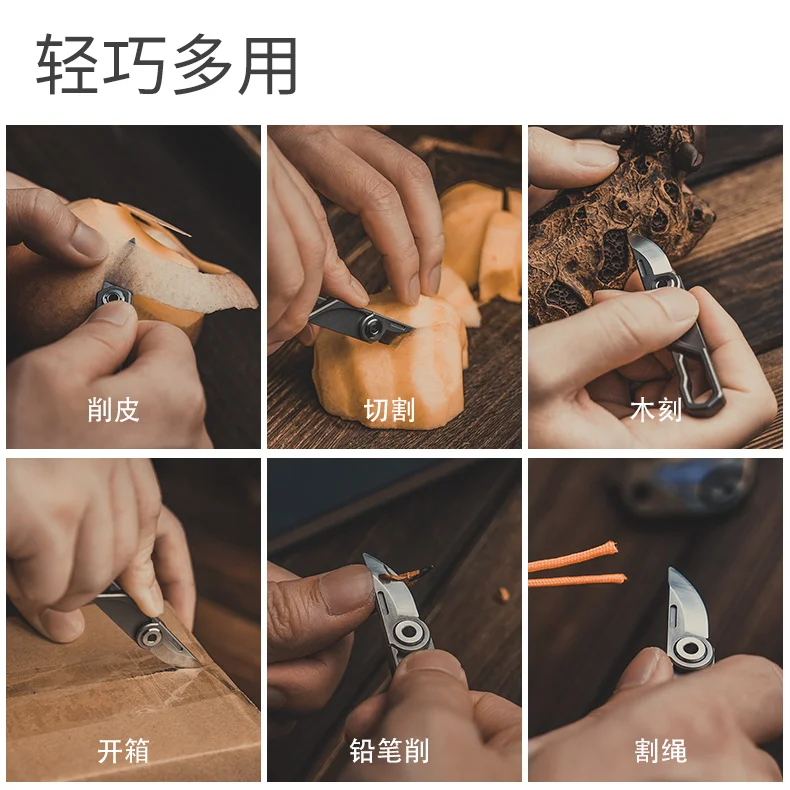 轻巧多用

削皮

切割

木刻

开箱

铅笔削

割绳