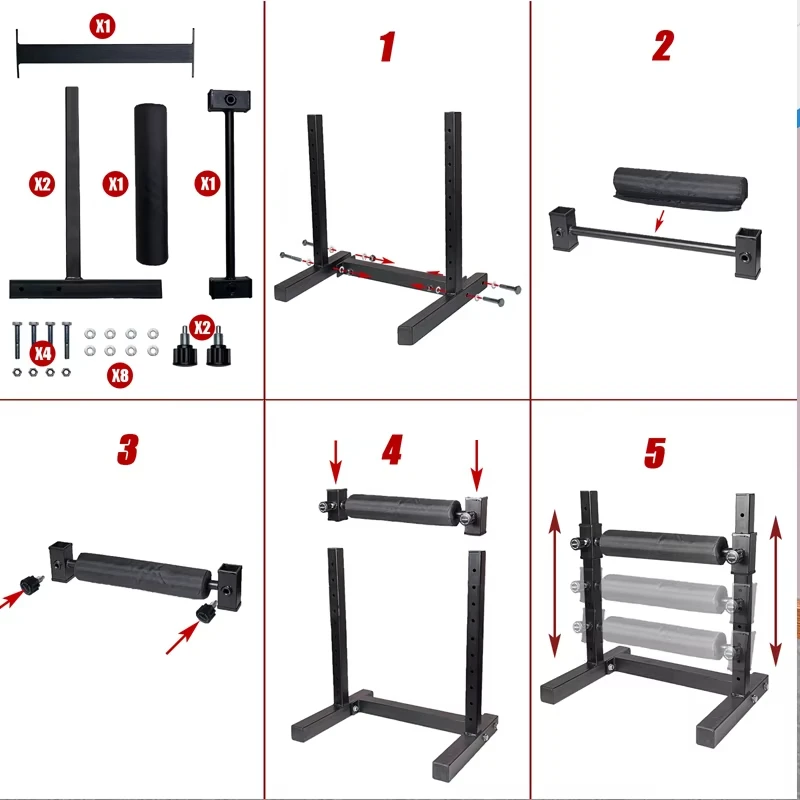 X1

X2

X1

X1

X4

X8

X2

1

2

3

4

5