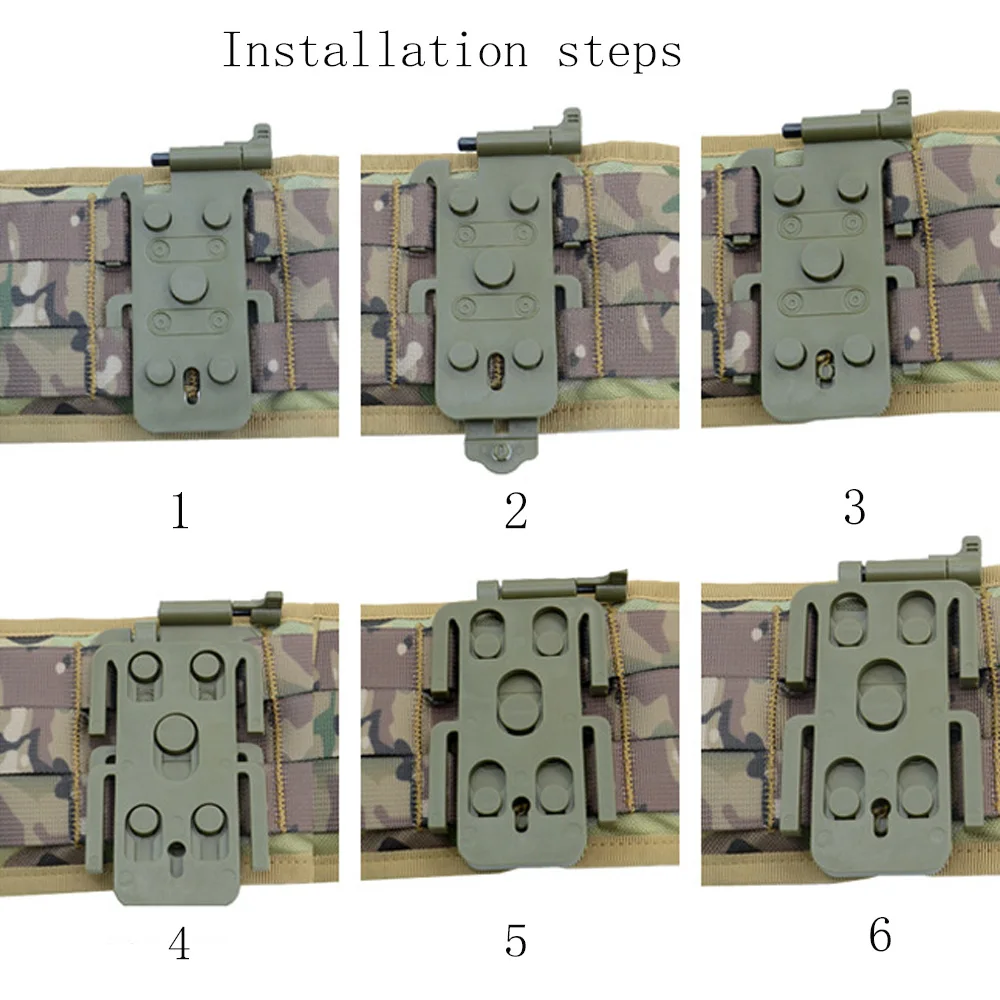 Installation steps

1

2

3

4

5

6